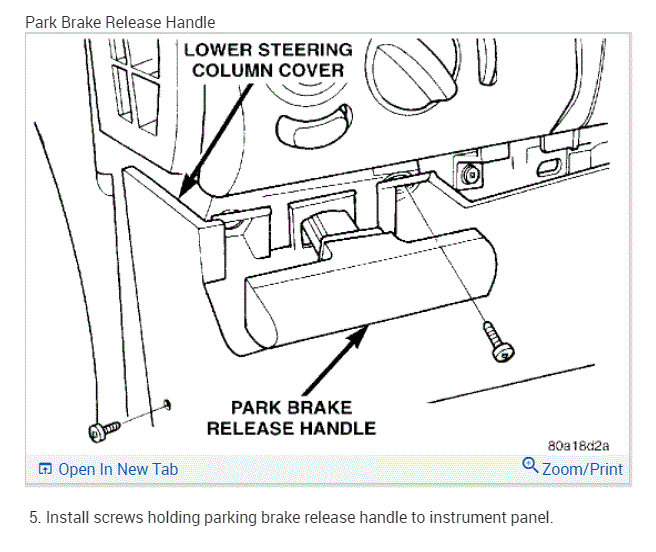 Park Brake Release Handle

LOWER STEERING COLUMN COVER

PARK BRAKE RELEASE HANDLE

80a18d2a

Open In New Tab

Zoom/Print

5. Install screws holding parking brake release handle to instrument panel.