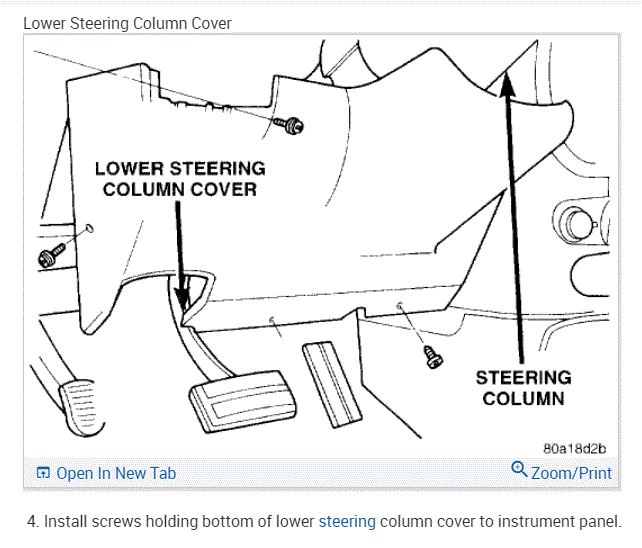 Lower Steering Column Cover

LOWER STEERING COLUMN COVER

STEERING COLUMN

80a18d2b

Open In New Tab

Zoom/Print

4. Install screws holding bottom of lower steering column cover to instrument panel.