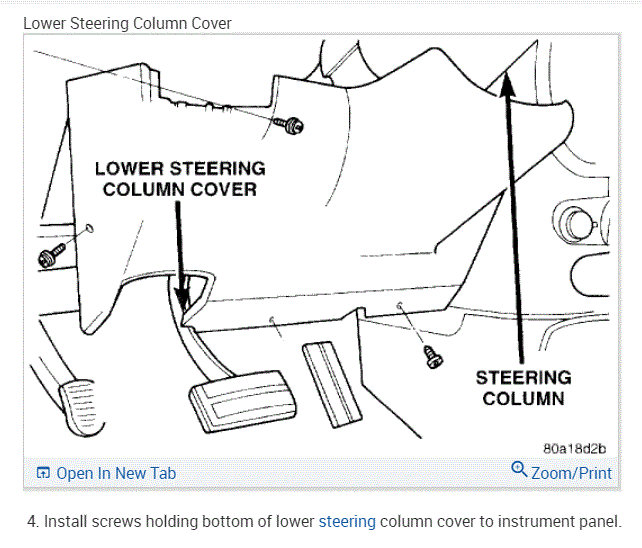 Lower Steering Column Cover

LOWER STEERING COLUMN COVER

STEERING COLUMN

80a18d2b

Open In New Tab

Zoom/Print

4. Install screws holding bottom of lower steering column cover to instrument panel.