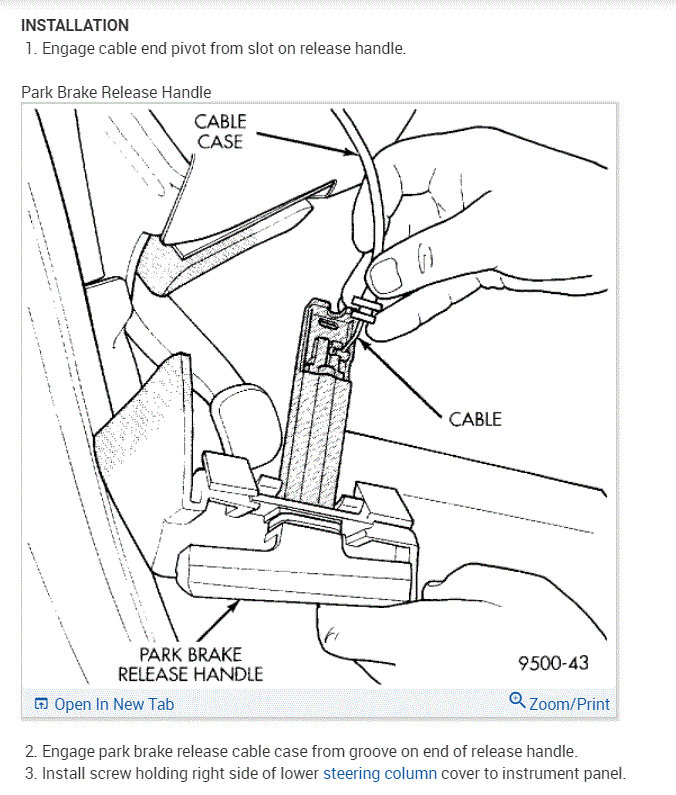 INSTALLATION
1. Engage cable end pivot from slot on release handle.

Park Brake Release Handle

CABLE CASE

CABLE

PARK BRAKE RELEASE HANDLE

9500-43

Open In New Tab

Zoom/Print

2. Engage park brake release cable case from groove on end of release handle.
3. Install screw holding right side of lower steering column cover to instrument panel.