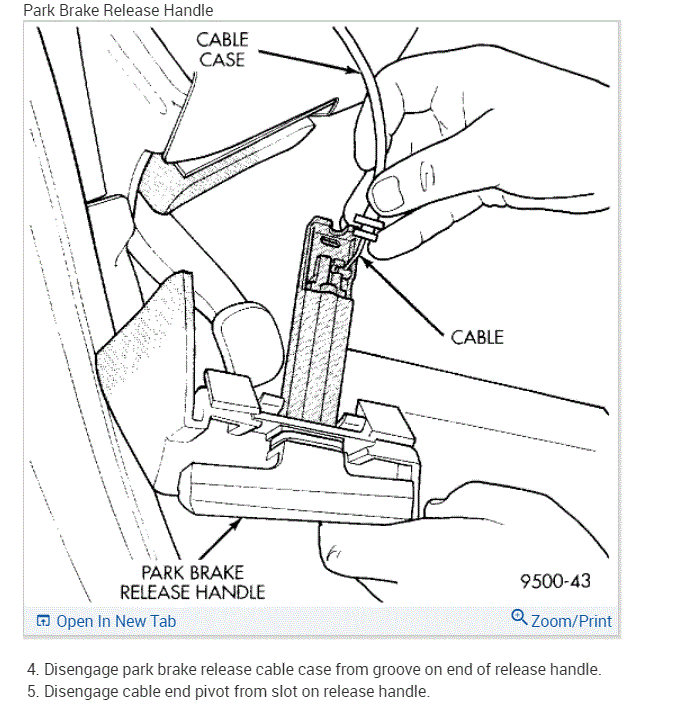 Park Brake Release Handle

CABLE CASE

CABLE

PARK BRAKE RELEASE HANDLE

9500-43

Open In New Tab

Zoom/Print

4. Disengage park brake release cable case from groove on end of release handle.
5. Disengage cable end pivot from slot on release handle.