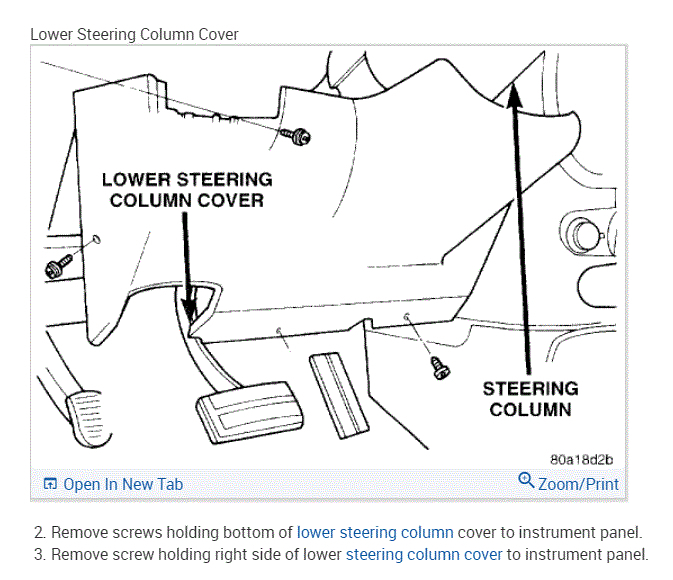 Lower Steering Column Cover

LOWER STEERING COLUMN COVER

STEERING COLUMN

80a18d2b

Open In New Tab

Zoom/Print

2. Remove screws holding bottom of lower steering column cover to instrument panel.
3. Remove screw holding right side of lower steering column cover to instrument panel.