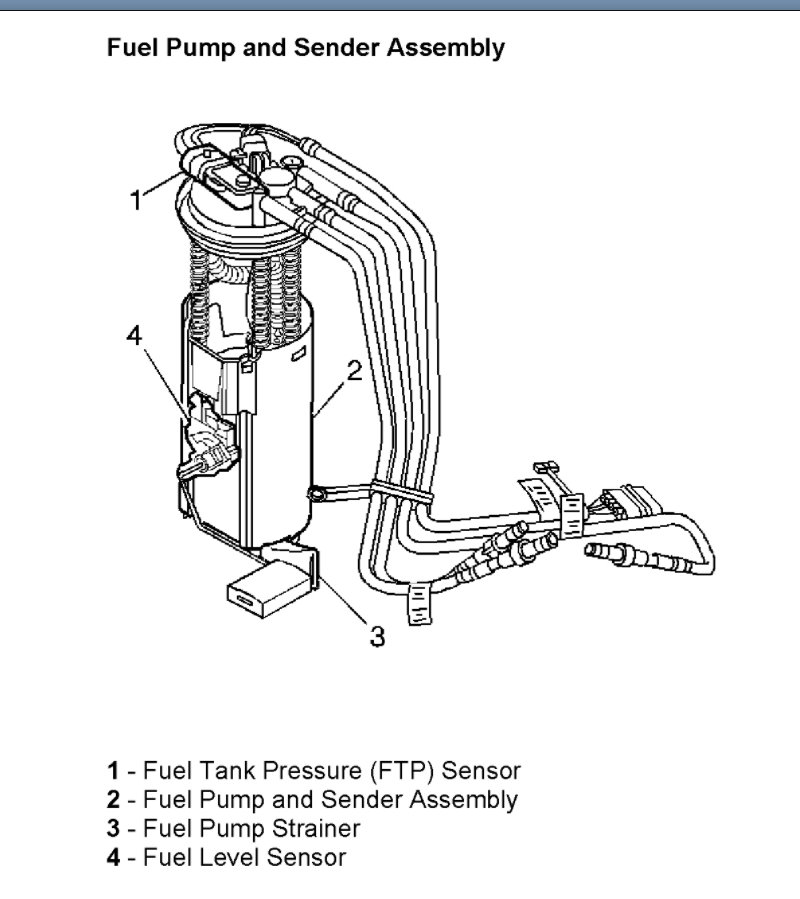 Fuel Pump and Sender Assembly

1
4
2
3

1 - Fuel Tank Pressure (FTP) Sensor
2 - Fuel Pump and Sender Assembly
3 - Fuel Pump Strainer
4 - Fuel Level Sensor