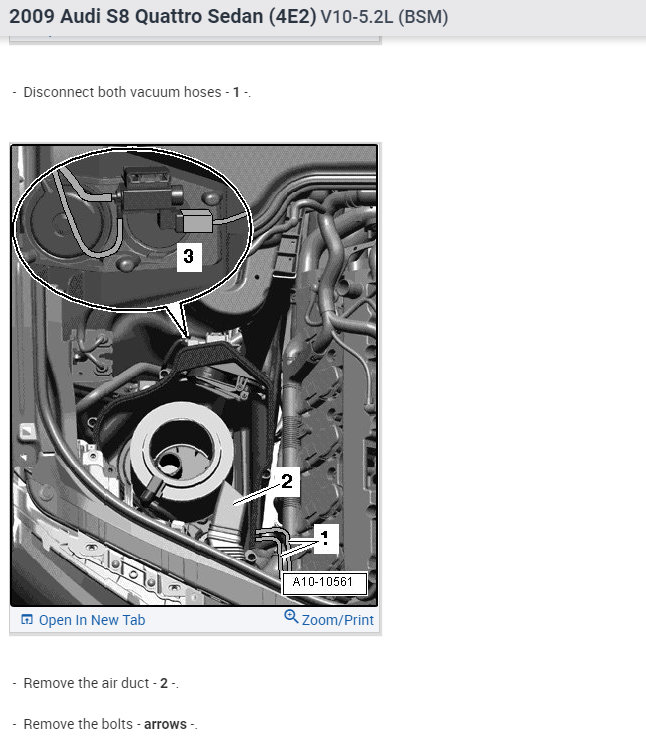 2009 Audi S8 Quattro Sedan (4E2) V10-5.2L (BSM)

- Disconnect both vacuum hoses - 1 -.

3

2

1

A10-10561

Open In New Tab

Zoom/Print

- Remove the air duct - 2 -.

- Remove the bolts - arrows -.