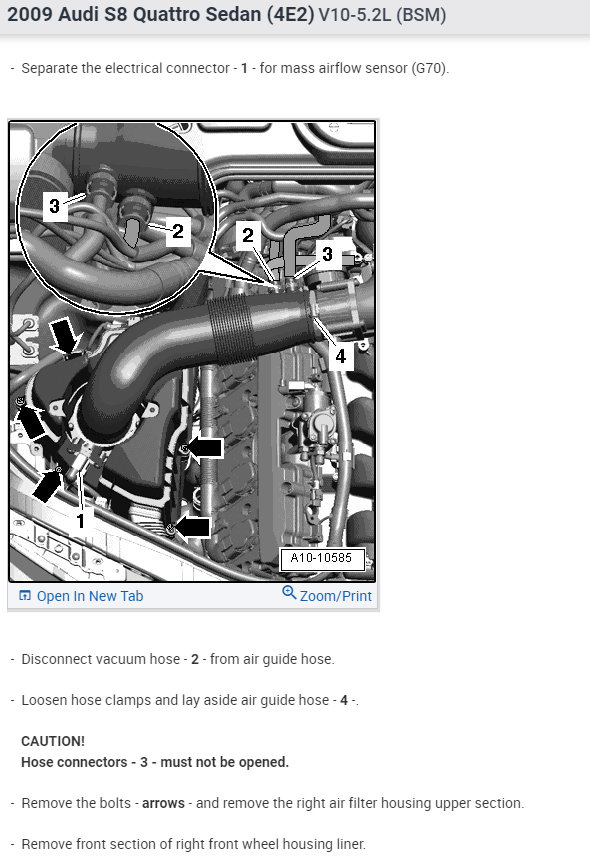 2009 Audi S8 Quattro Sedan (4E2) V10-5.2L (BSM)

- Separate the electrical connector - 1 - for mass airflow sensor (G70).

3
2
2
3
4
1
A10-10585

Open In New Tab
Zoom/Print

- Disconnect vacuum hose - 2 - from air guide hose.

- Loosen hose clamps and lay aside air guide hose - 4 -.

CAUTION!
Hose connectors - 3 - must not be opened.

- Remove the bolts - arrows - and remove the right air filter housing upper section.

- Remove front section of right front wheel housing liner.