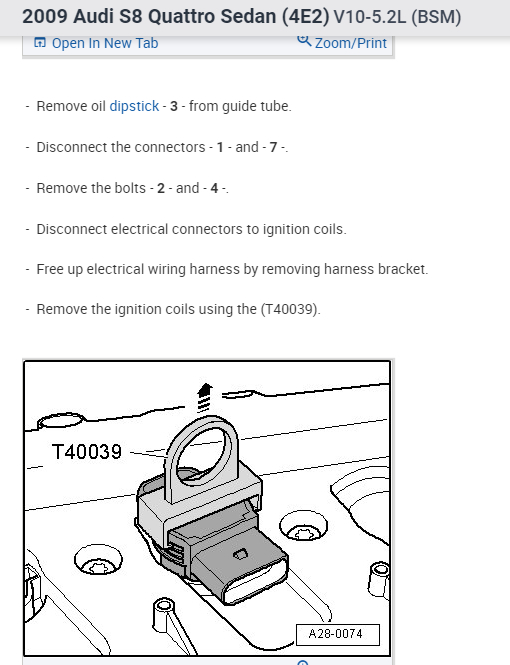 2009 Audi S8 Quattro Sedan (4E2) V10-5.2L (BSM)

Open In New Tab Zoom/Print

- Remove oil dipstick - 3 - from guide tube.

- Disconnect the connectors - 1 - and - 7 -.

- Remove the bolts - 2 - and - 4 -.

- Disconnect electrical connectors to ignition coils.

- Free up electrical wiring harness by removing harness bracket.

- Remove the ignition coils using the (T40039).

T40039

A28-0074