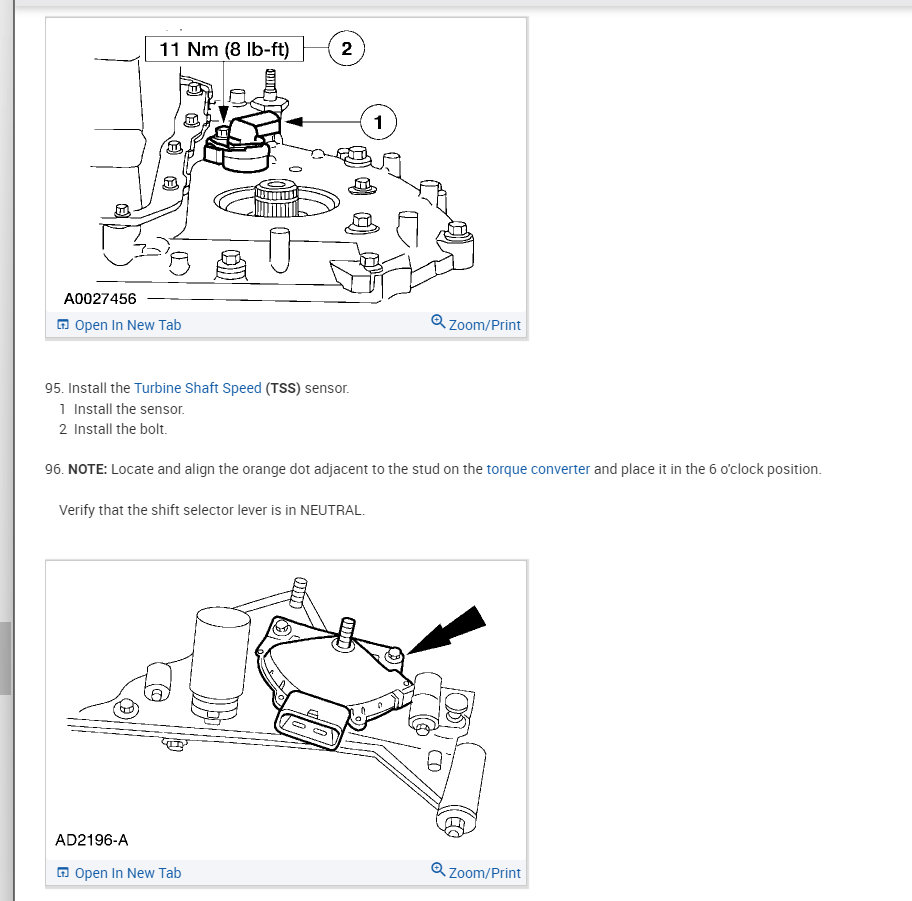 11 Nm (8 lb-ft)
2
1
A0027456
Open In New Tab
Zoom/Print

95. Install the Turbine Shaft Speed (TSS) sensor.
1 Install the sensor.
2 Install the bolt.

96. NOTE: Locate and align the orange dot adjacent to the stud on the torque converter and place it in the 6 o'clock position.

Verify that the shift selector lever is in NEUTRAL.

AD2196-A
Open In New Tab
Zoom/Print