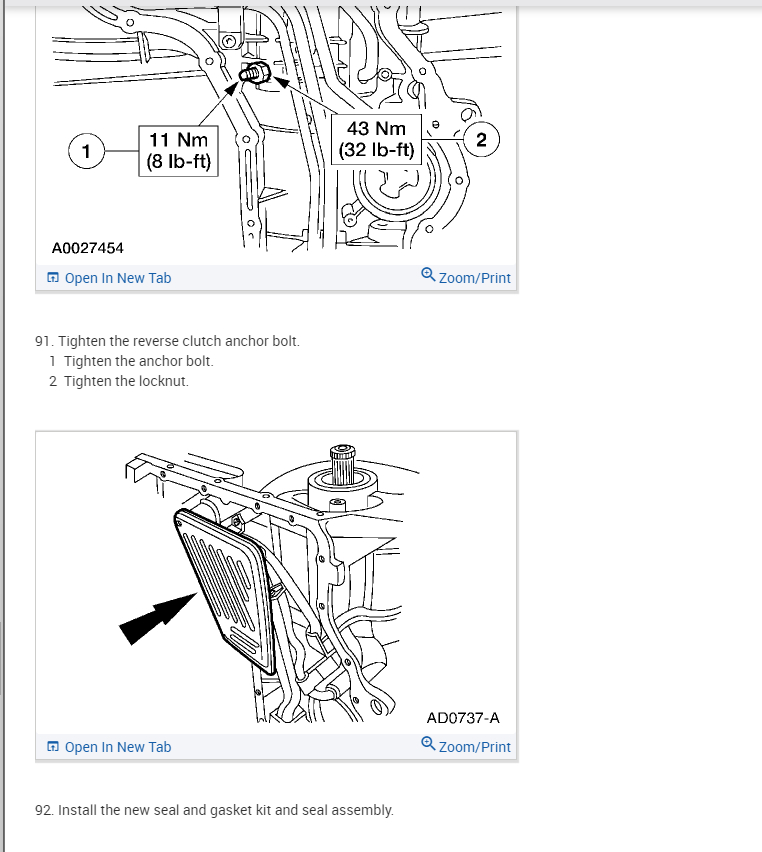 1
11 Nm
(8 lb-ft)
43 Nm
(32 lb-ft)
2
A0027454
Open In New Tab
Zoom/Print

91. Tighten the reverse clutch anchor bolt.
1 Tighten the anchor bolt.
2 Tighten the locknut.

AD0737-A
Open In New Tab
Zoom/Print

92. Install the new seal and gasket kit and seal assembly.