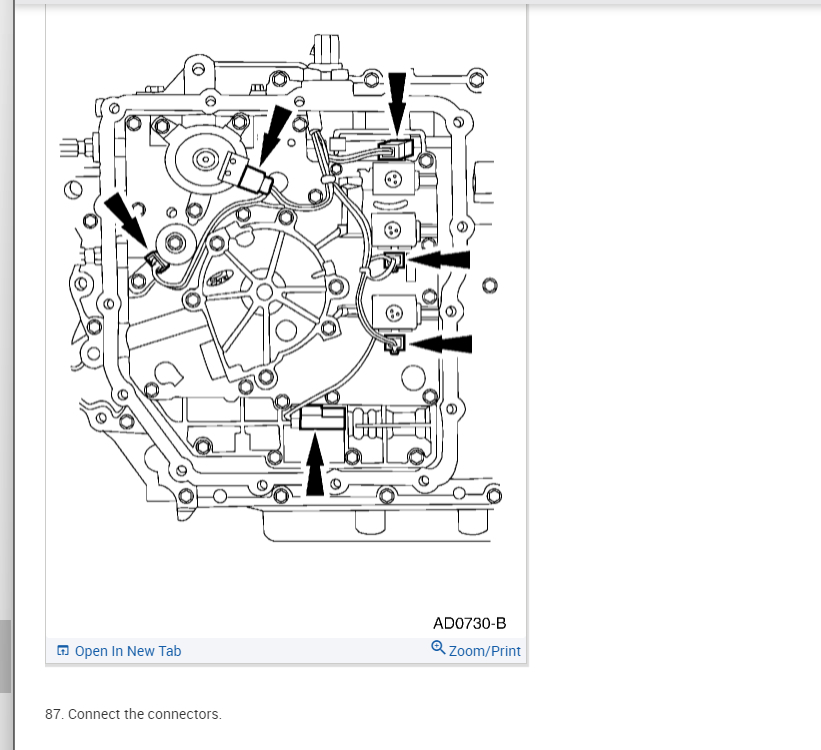 AD0730-B

Open In New Tab

Zoom/Print

87. Connect the connectors.