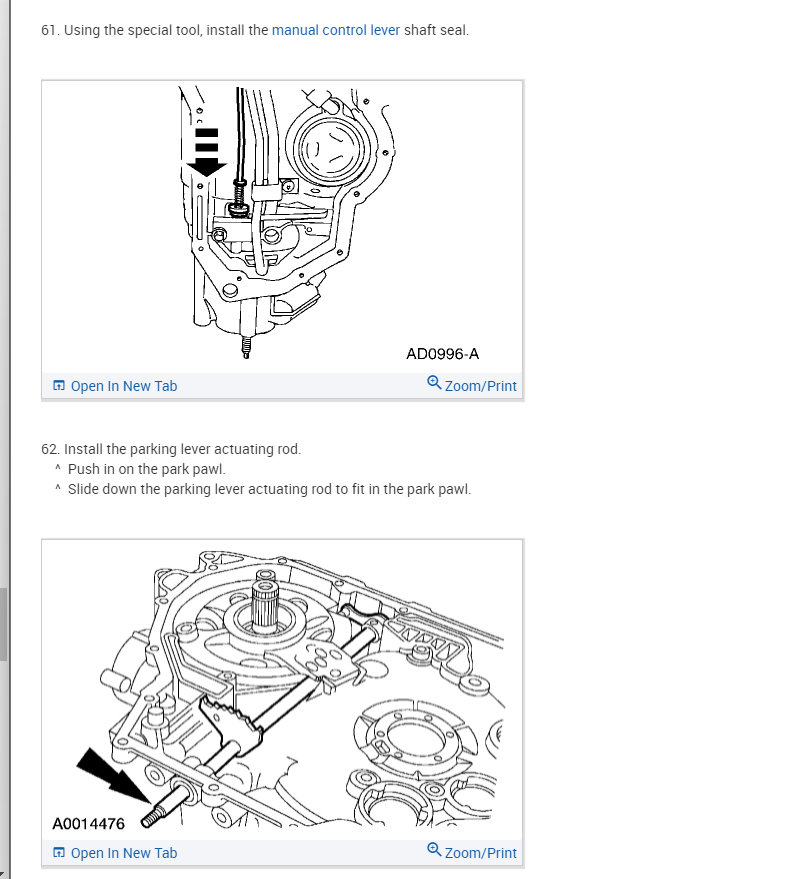 61. Using the special tool, install the manual control lever shaft seal.

AD0996-A

Open In New Tab Zoom/Print

62. Install the parking lever actuating rod.
^ Push in on the park pawl.
^ Slide down the parking lever actuating rod to fit in the park pawl.

A0014476

Open In New Tab Zoom/Print