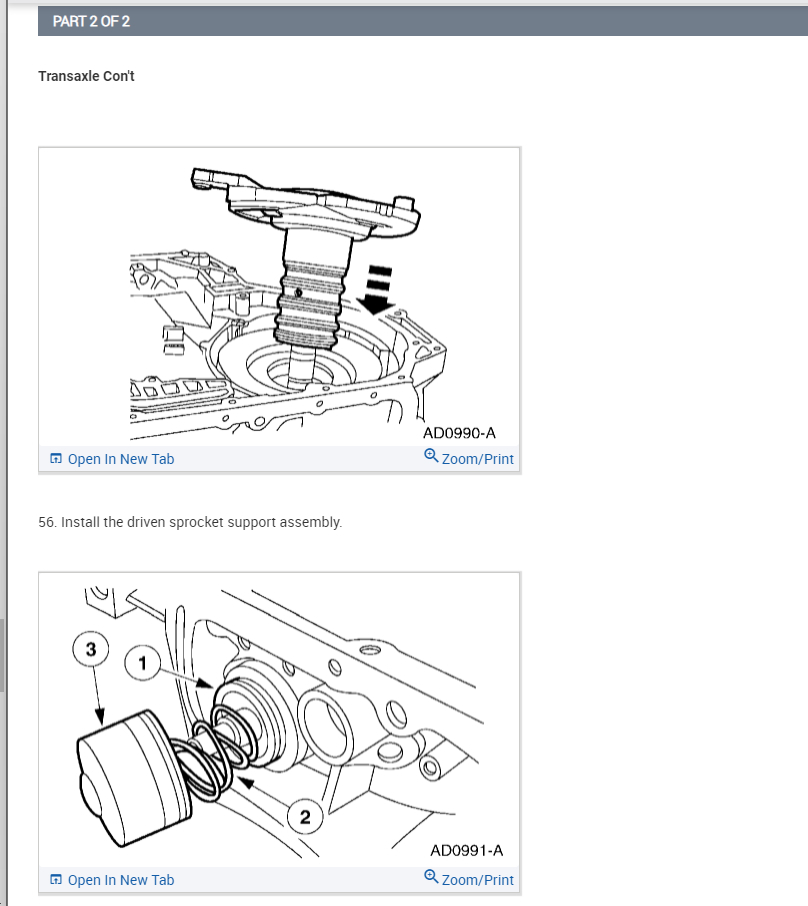 PART 2 OF 2

Transaxle Con't

AD0990-A

Open In New Tab

Zoom/Print

56. Install the driven sprocket support assembly.

3

1

2

AD0991-A

Open In New Tab

Zoom/Print