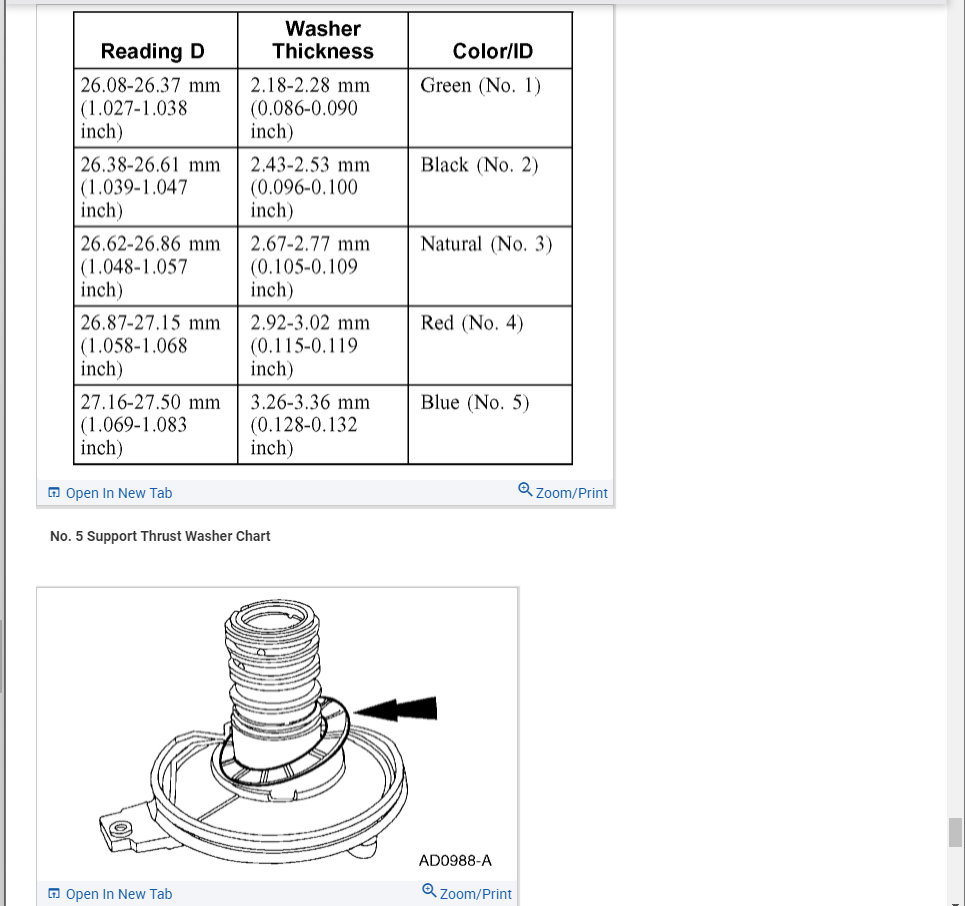 | Reading D | Washer Thickness | Color/ID |
|---|---|---|
| 26.08-26.37 mm (1.027-1.038 inch) | 2.18-2.28 mm (0.086-0.090 inch) | Green (No. 1) |
| 26.38-26.61 mm (1.039-1.047 inch) | 2.43-2.53 mm (0.096-0.100 inch) | Black (No. 2) |
| 26.62-26.86 mm (1.048-1.057 inch) | 2.67-2.77 mm (0.105-0.109 inch) | Natural (No. 3) |
| 26.87-27.15 mm (1.058-1.068 inch) | 2.92-3.02 mm (0.115-0.119 inch) | Red (No. 4) |
| 27.16-27.50 mm (1.069-1.083 inch) | 3.26-3.36 mm (0.128-0.132 inch) | Blue (No. 5) |

Open In New Tab
Zoom/Print

No. 5 Support Thrust Washer Chart

AD0988-A

Open In New Tab
Zoom/Print