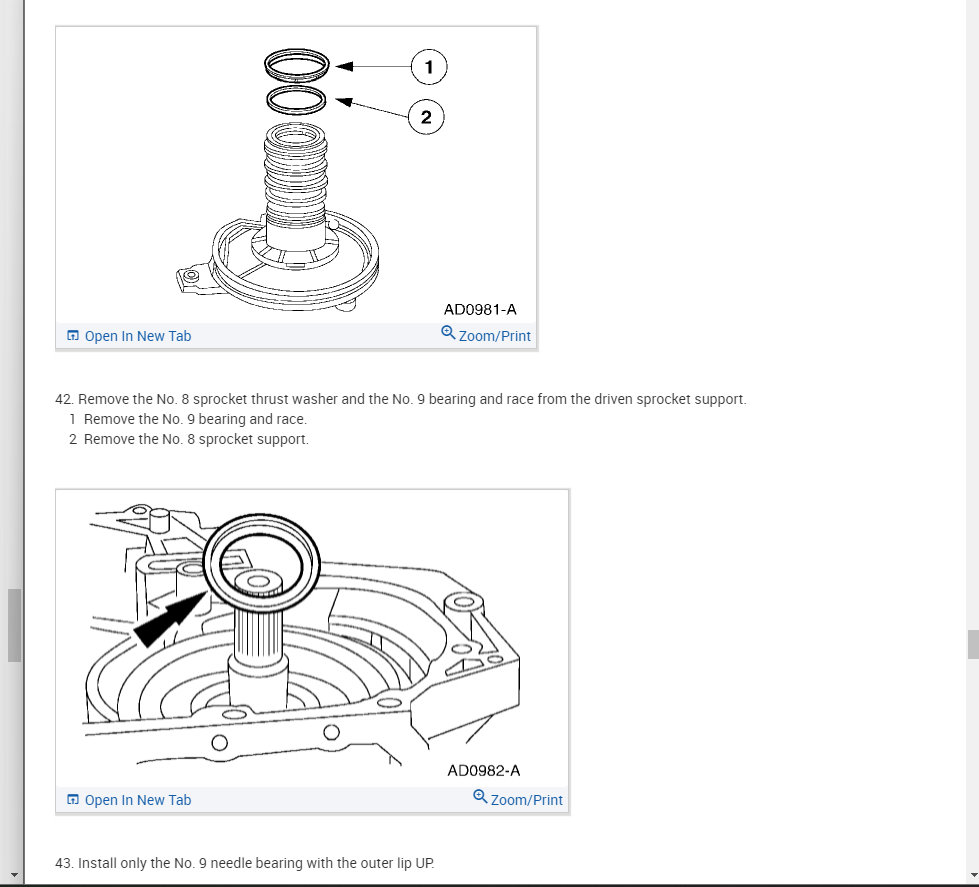 1

2

AD0981-A

Open In New Tab

Zoom/Print

42. Remove the No. 8 sprocket thrust washer and the No. 9 bearing and race from the driven sprocket support.

1 Remove the No. 9 bearing and race.

2 Remove the No. 8 sprocket support.

AD0982-A

Open In New Tab

Zoom/Print

43. Install only the No. 9 needle bearing with the outer lip UP.