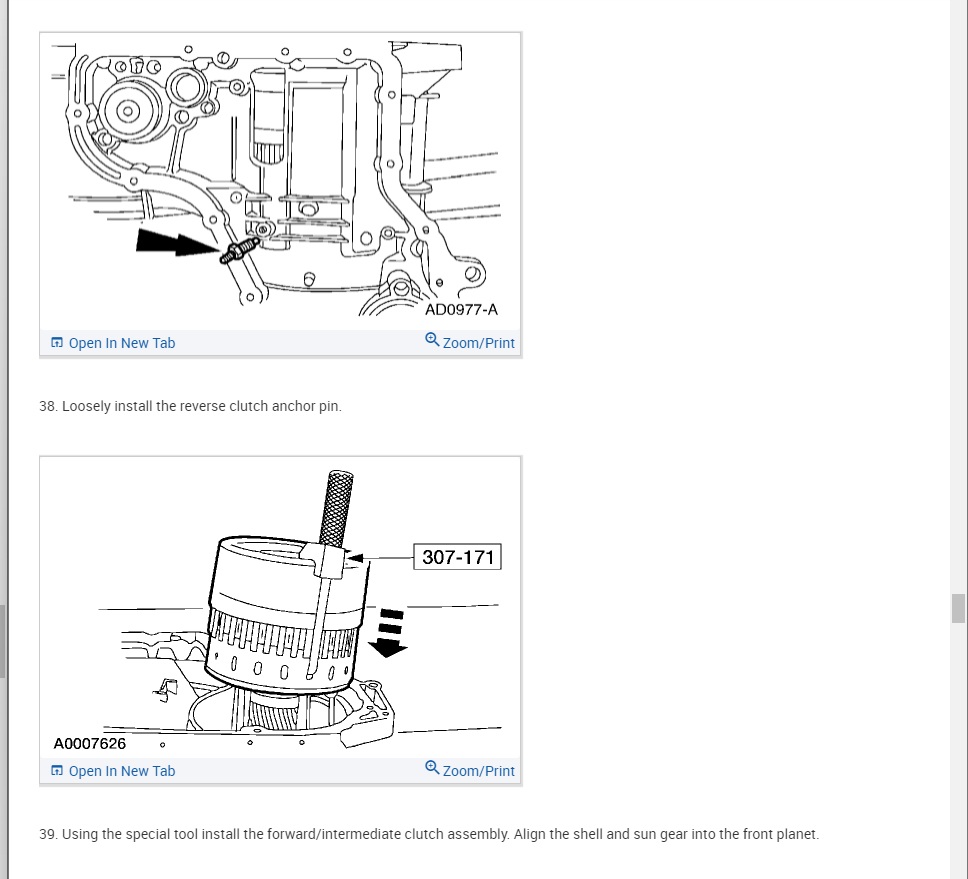 AD0977-A

Open In New Tab Zoom/Print

38. Loosely install the reverse clutch anchor pin.

307-171

A0007626

Open In New Tab Zoom/Print

39. Using the special tool install the forward/intermediate clutch assembly. Align the shell and sun gear into the front planet.