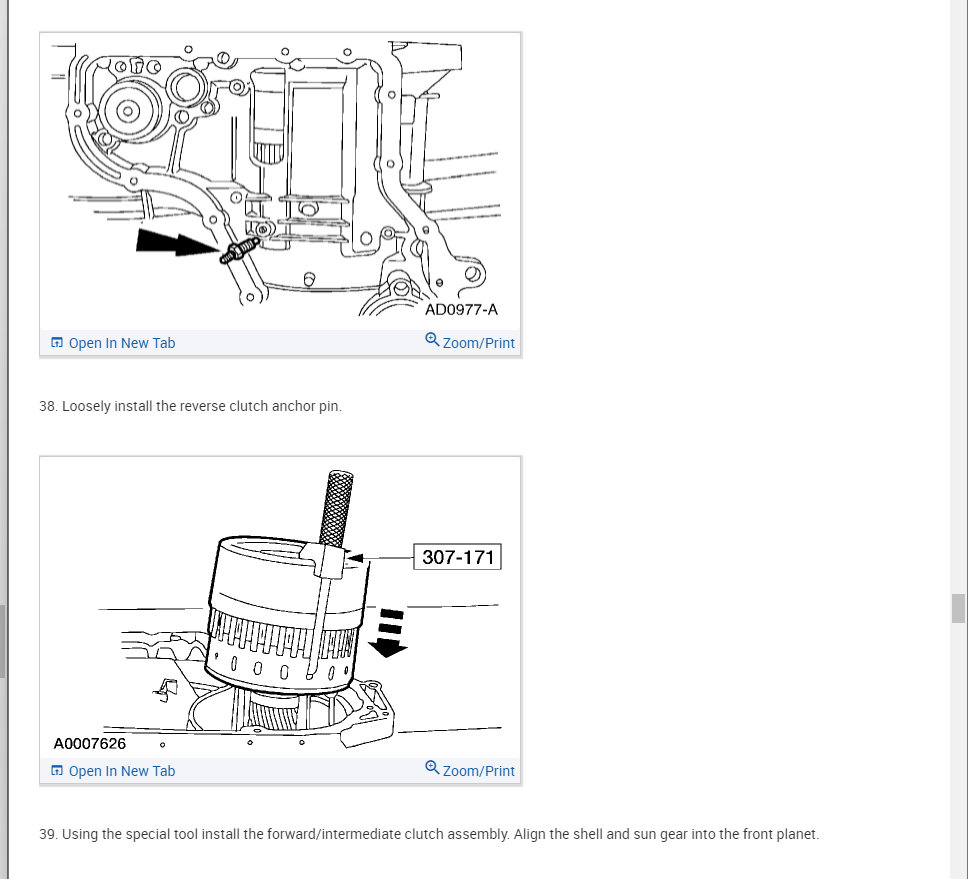 AD0977-A

Open In New Tab

Zoom/Print

38. Loosely install the reverse clutch anchor pin.

307-171

A0007626

Open In New Tab

Zoom/Print

39. Using the special tool install the forward/intermediate clutch assembly. Align the shell and sun gear into the front planet.