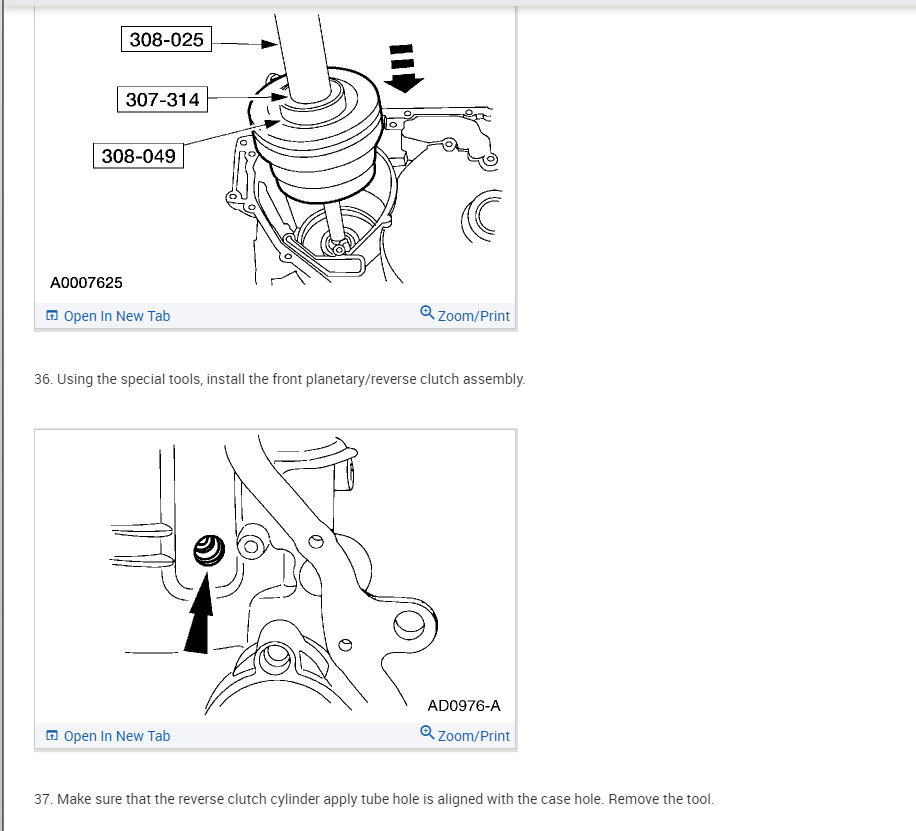 308-025

307-314

308-049

A0007625

Open In New Tab

Zoom/Print

36. Using the special tools, install the front planetary/reverse clutch assembly.

AD0976-A

Open In New Tab

Zoom/Print

37. Make sure that the reverse clutch cylinder apply tube hole is aligned with the case hole. Remove the tool.