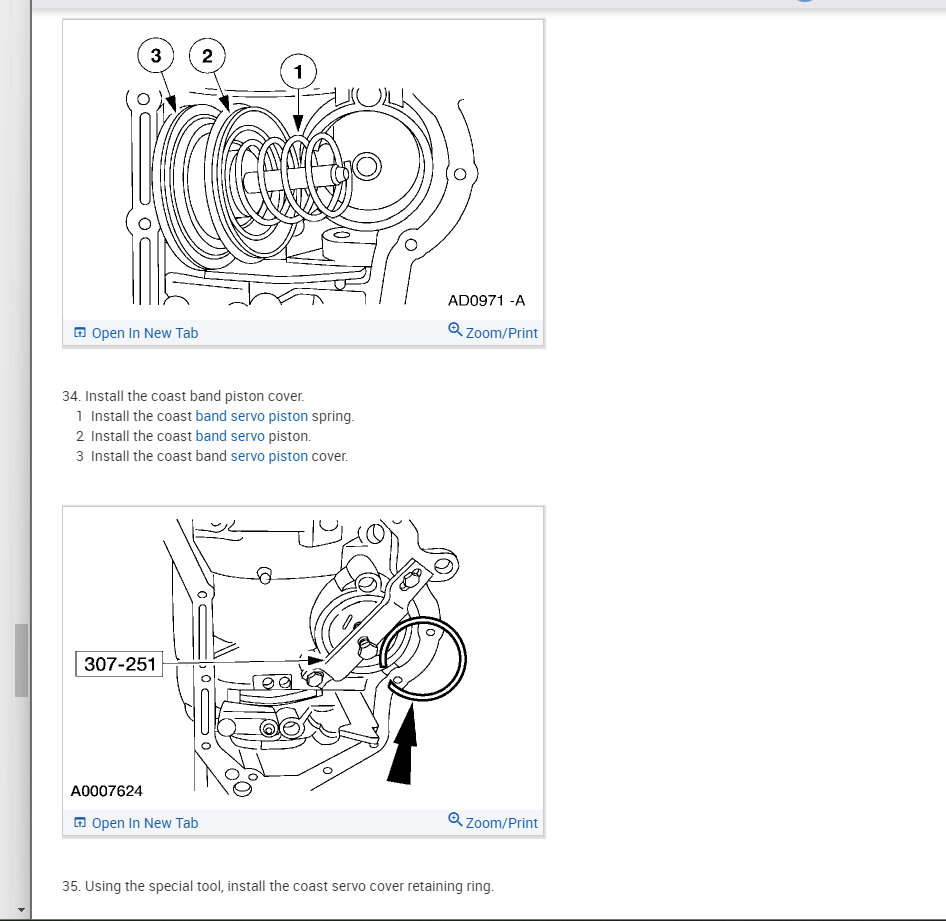 3
2
1
AD0971 -A
Open In New Tab
Zoom/Print

34. Install the coast band piston cover.
1 Install the coast band servo piston spring.
2 Install the coast band servo piston.
3 Install the coast band servo piston cover.

307-251
A0007624
Open In New Tab
Zoom/Print

35. Using the special tool, install the coast servo cover retaining ring.