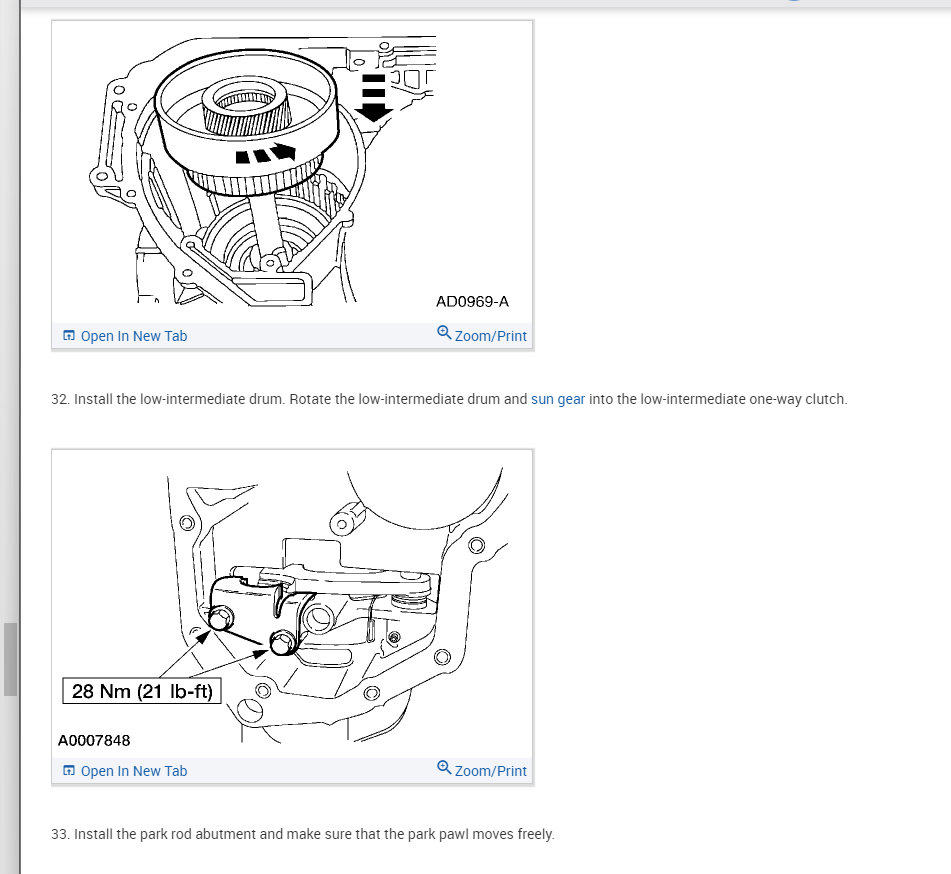 AD0969-A

Open In New Tab

Zoom/Print

32. Install the low-intermediate drum. Rotate the low-intermediate drum and sun gear into the low-intermediate one-way clutch.

28 Nm (21 lb-ft)

A0007848

Open In New Tab

Zoom/Print

33. Install the park rod abutment and make sure that the park pawl moves freely.