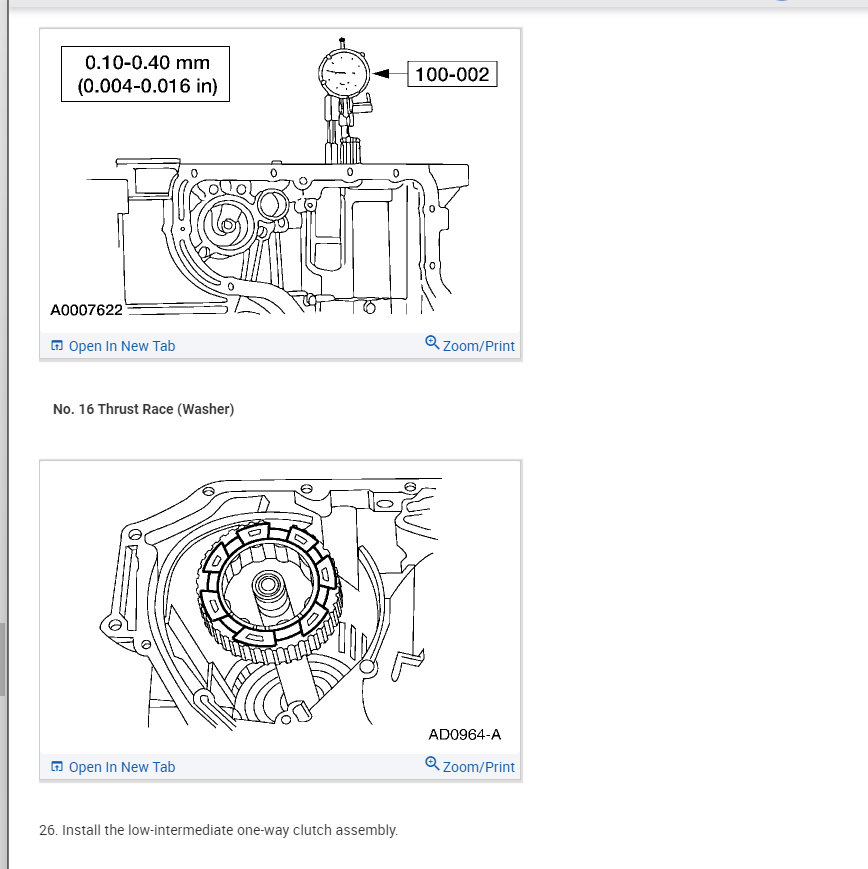 0.10-0.40 mm
(0.004-0.016 in)

100-002

A0007622

Open In New Tab

Zoom/Print

No. 16 Thrust Race (Washer)

AD0964-A

Open In New Tab

Zoom/Print

26. Install the low-intermediate one-way clutch assembly.