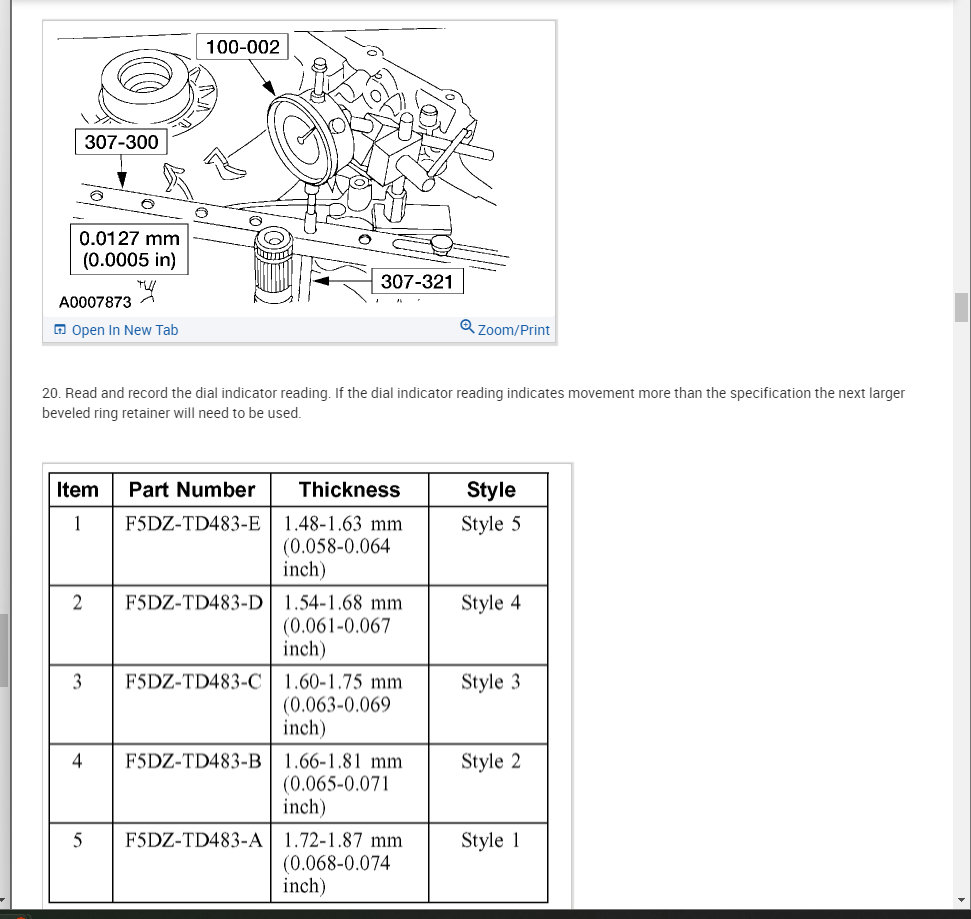 100-002

307-300

0.0127 mm
(0.0005 in)

307-321

A0007873

Open In New Tab

Zoom/Print

20. Read and record the dial indicator reading. If the dial indicator reading indicates movement more than the specification the next larger beveled ring retainer will need to be used.

| Item | Part Number | Thickness | Style |
|---|---|---|---|
| 1 | F5DZ-TD483-E | 1.48-1.63 mm (0.058-0.064 inch) | Style 5 |
| 2 | F5DZ-TD483-D | 1.54-1.68 mm (0.061-0.067 inch) | Style 4 |
| 3 | F5DZ-TD483-C | 1.60-1.75 mm (0.063-0.069 inch) | Style 3 |
| 4 | F5DZ-TD483-B | 1.66-1.81 mm (0.065-0.071 inch) | Style 2 |
| 5 | F5DZ-TD483-A | 1.72-1.87 mm (0.068-0.074 inch) | Style 1 |