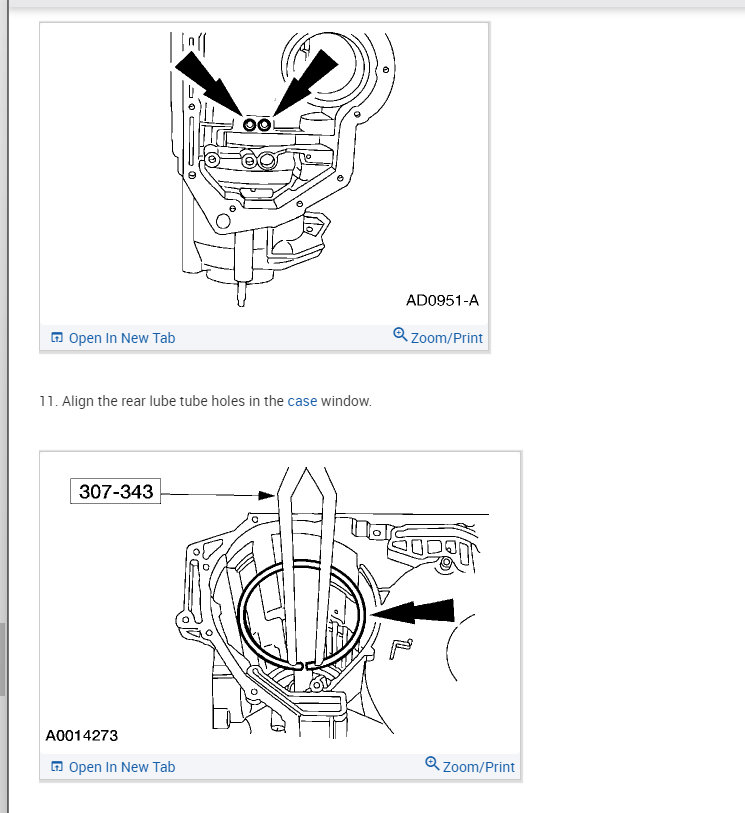 AD0951-A

Open In New Tab

Zoom/Print

11. Align the rear lube tube holes in the case window.

307-343

A0014273

Open In New Tab

Zoom/Print