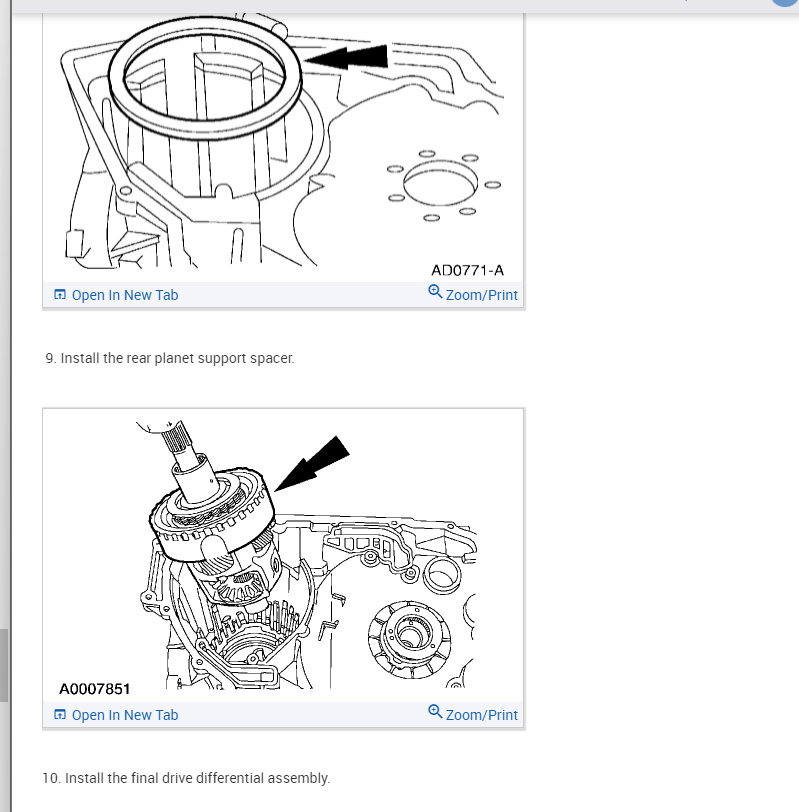 AD0771-A

Open In New Tab

Zoom/Print

9. Install the rear planet support spacer.

A0007851

Open In New Tab

Zoom/Print

10. Install the final drive differential assembly.