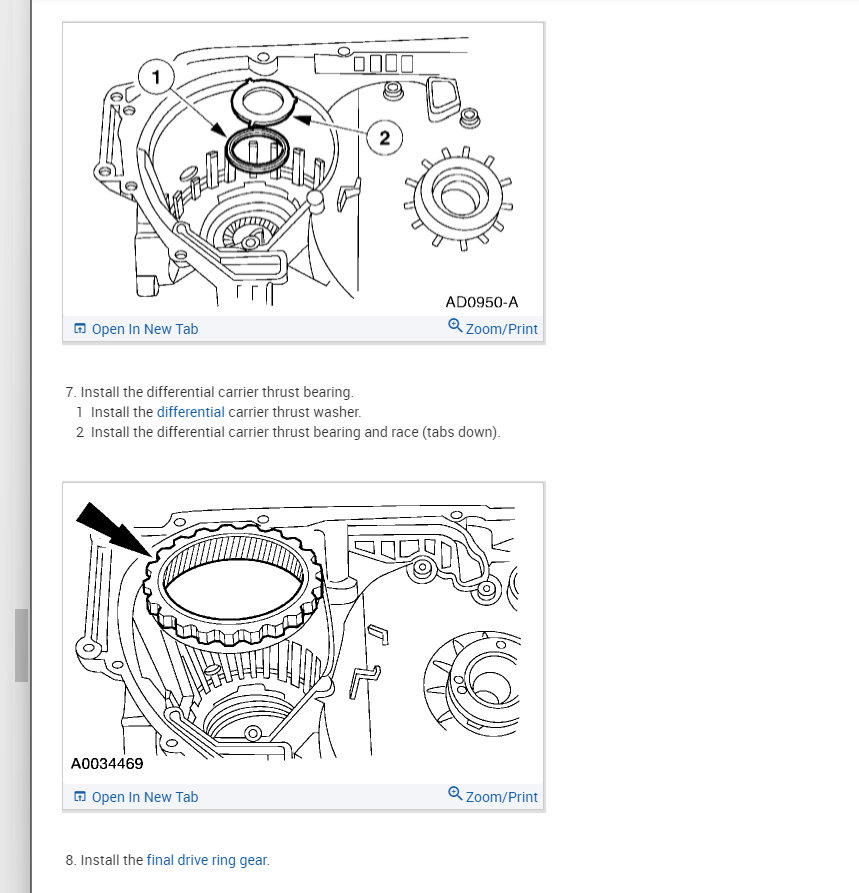 1

2

AD0950-A

Open In New Tab

Zoom/Print

7. Install the differential carrier thrust bearing.
1 Install the differential carrier thrust washer.
2 Install the differential carrier thrust bearing and race (tabs down).

A0034469

Open In New Tab

Zoom/Print

8. Install the final drive ring gear.