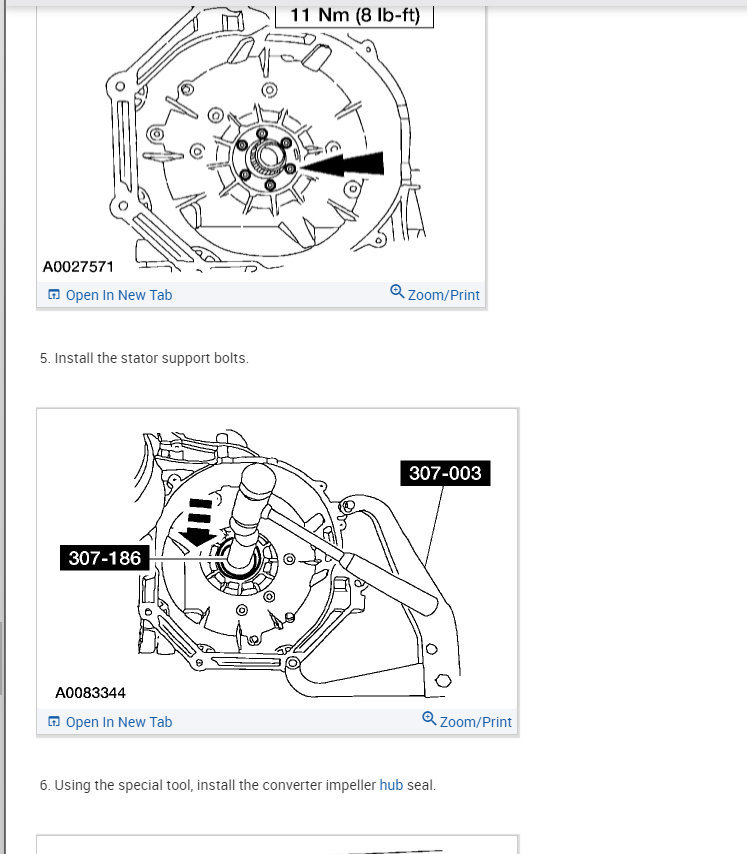 11 Nm (8 lb-ft)

A0027571

Open In New Tab

Zoom/Print

5. Install the stator support bolts.

307-003

307-186

A0083344

Open In New Tab

Zoom/Print

6. Using the special tool, install the converter impeller hub seal.