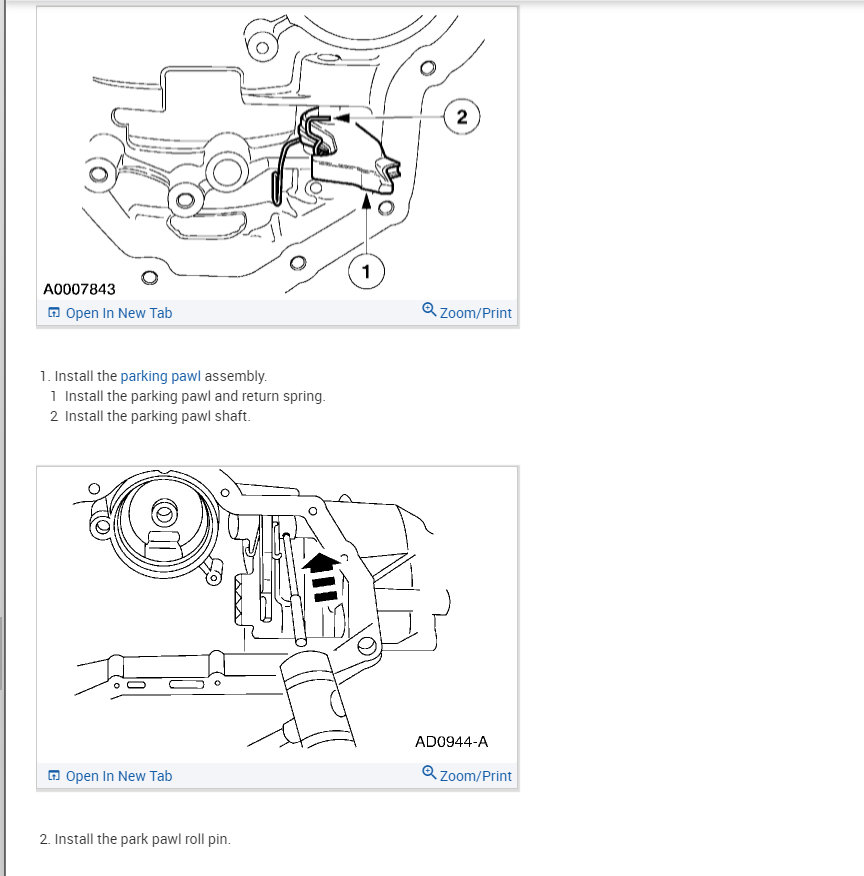 2

1

A0007843

Open In New Tab

Zoom/Print

1. Install the parking pawl assembly.
1 Install the parking pawl and return spring.
2 Install the parking pawl shaft.

AD0944-A

Open In New Tab

Zoom/Print

2. Install the park pawl roll pin.