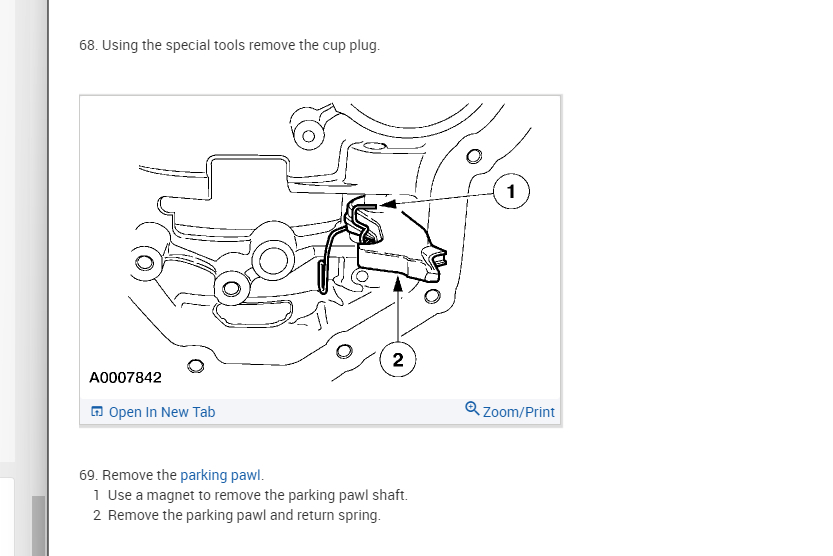 68. Using the special tools remove the cup plug.

1

2

A0007842

Open In New Tab

Zoom/Print

69. Remove the parking pawl.

1 Use a magnet to remove the parking pawl shaft.

2 Remove the parking pawl and return spring.