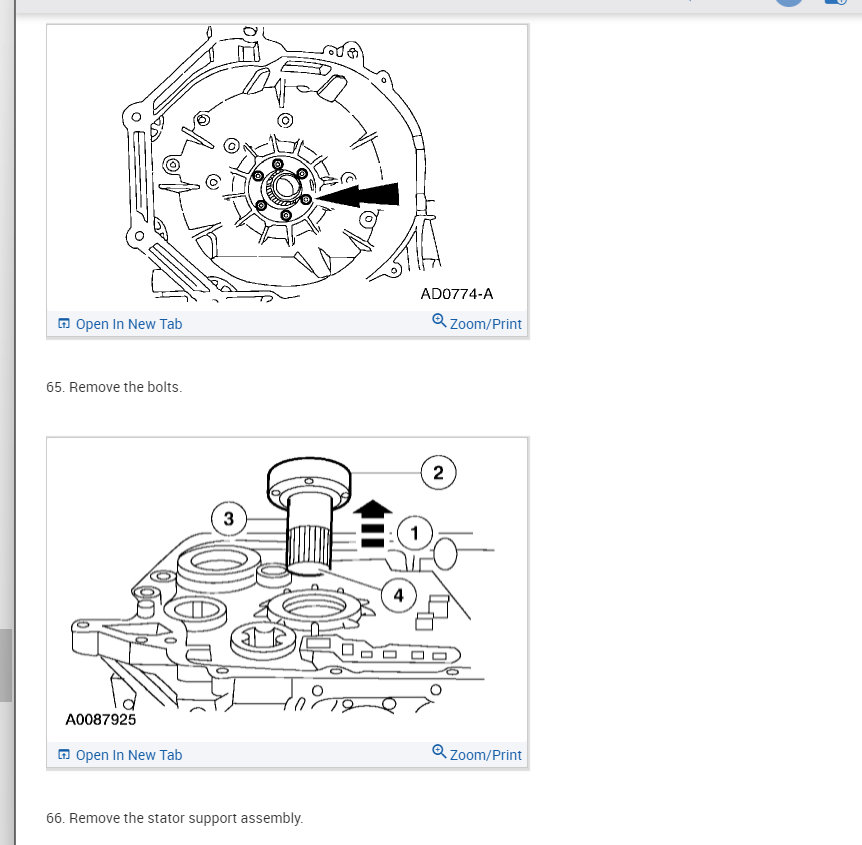 AD0774-A

Open In New Tab

Zoom/Print

65. Remove the bolts.

2

3

1

4

A0087925

Open In New Tab

Zoom/Print

66. Remove the stator support assembly.