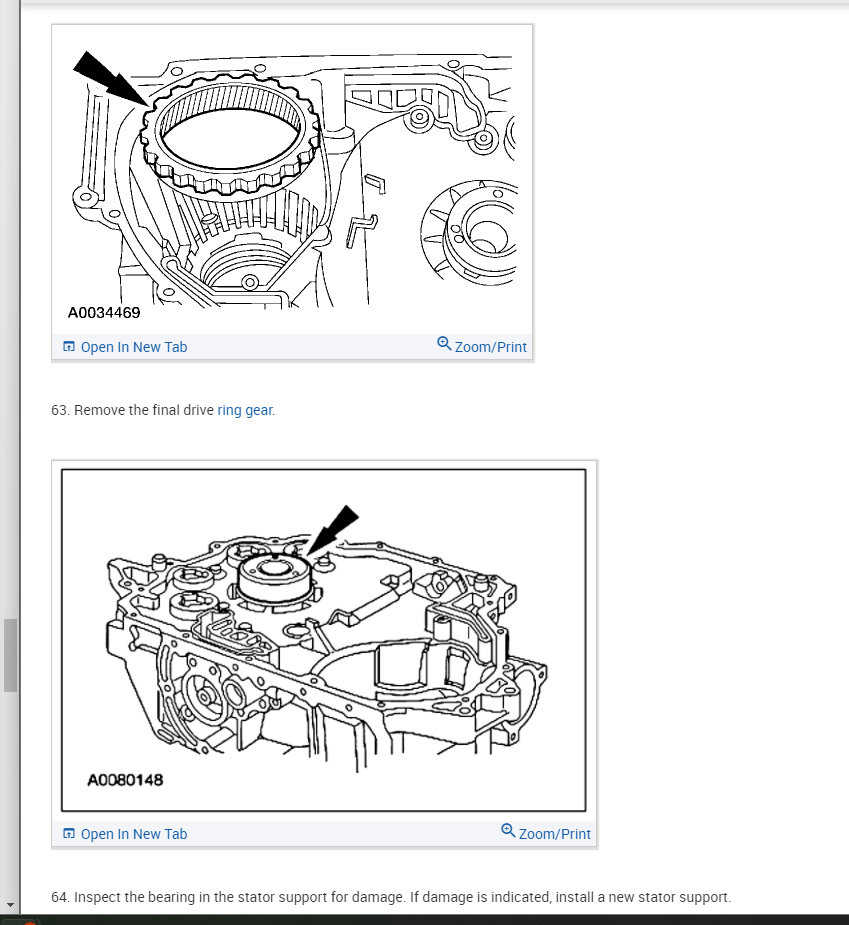 A0034469

Open In New Tab

Zoom/Print

63. Remove the final drive ring gear.

A0080148

Open In New Tab

Zoom/Print

64. Inspect the bearing in the stator support for damage. If damage is indicated, install a new stator support.