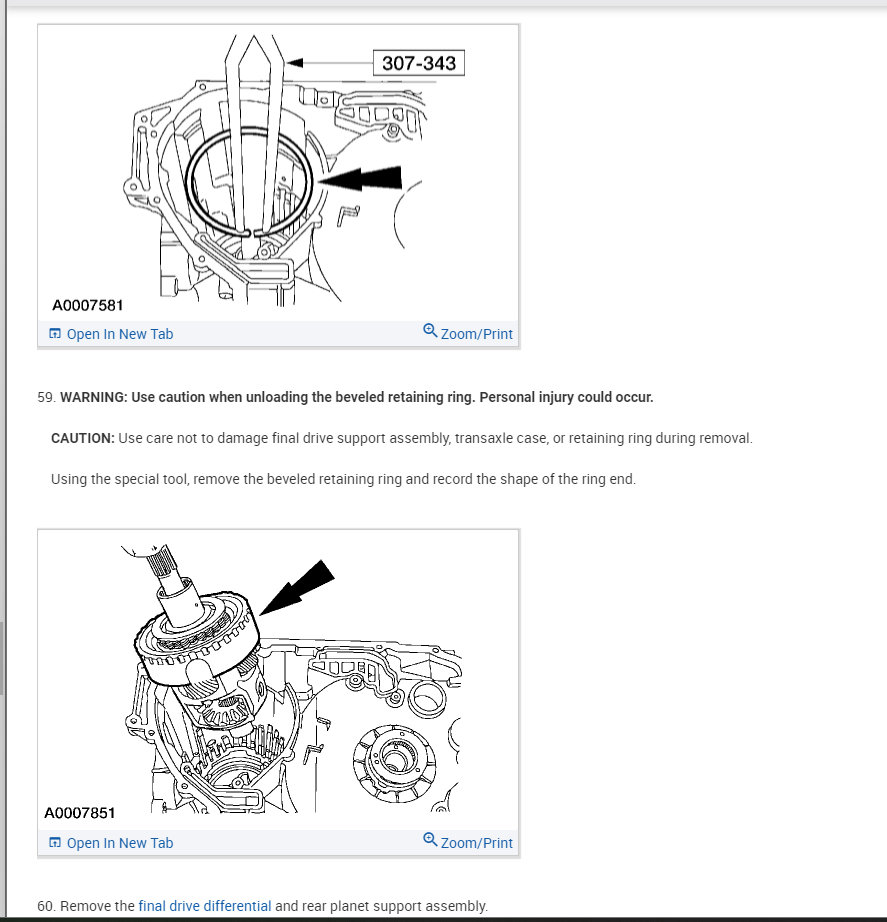 307-343

A0007581

Open In New Tab

Zoom/Print

59. WARNING: Use caution when unloading the beveled retaining ring. Personal injury could occur.

CAUTION: Use care not to damage final drive support assembly, transaxle case, or retaining ring during removal.

Using the special tool, remove the beveled retaining ring and record the shape of the ring end.

A0007851

Open In New Tab

Zoom/Print

60. Remove the final drive differential and rear planet support assembly.