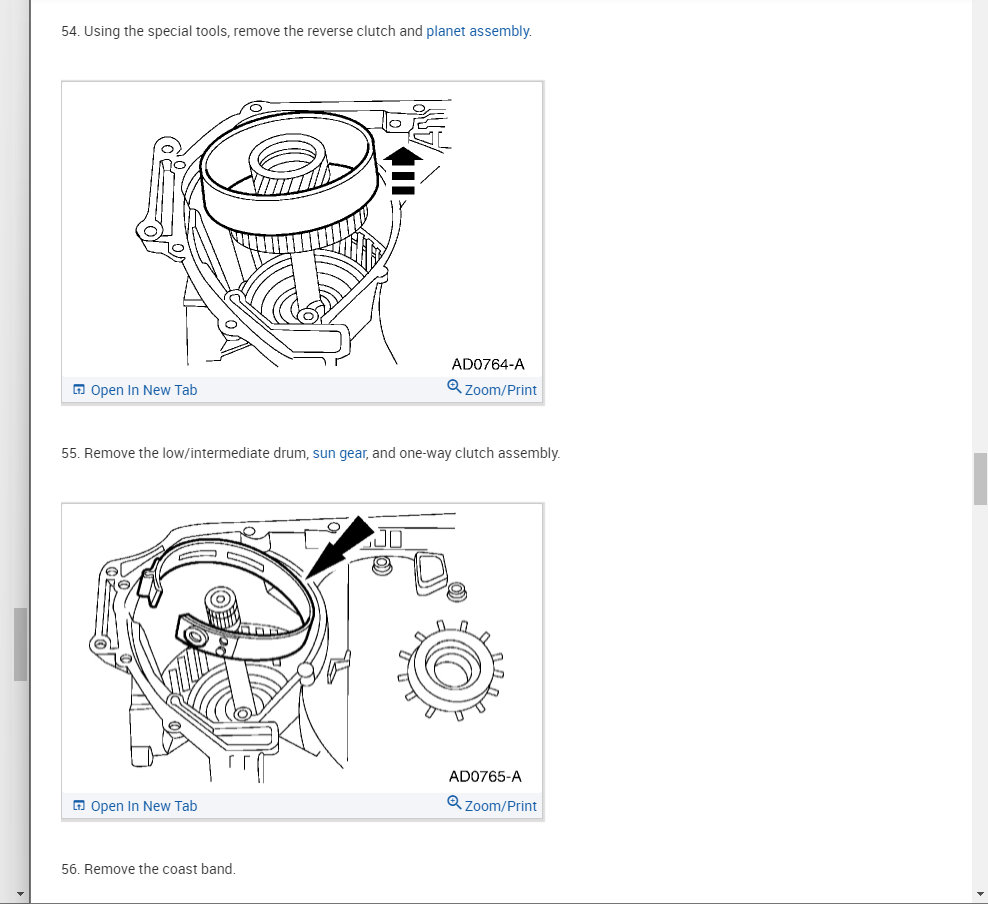 54. Using the special tools, remove the reverse clutch and planet assembly.

AD0764-A

Open In New Tab

Zoom/Print

55. Remove the low/intermediate drum, sun gear, and one-way clutch assembly.

AD0765-A

Open In New Tab

Zoom/Print

56. Remove the coast band.