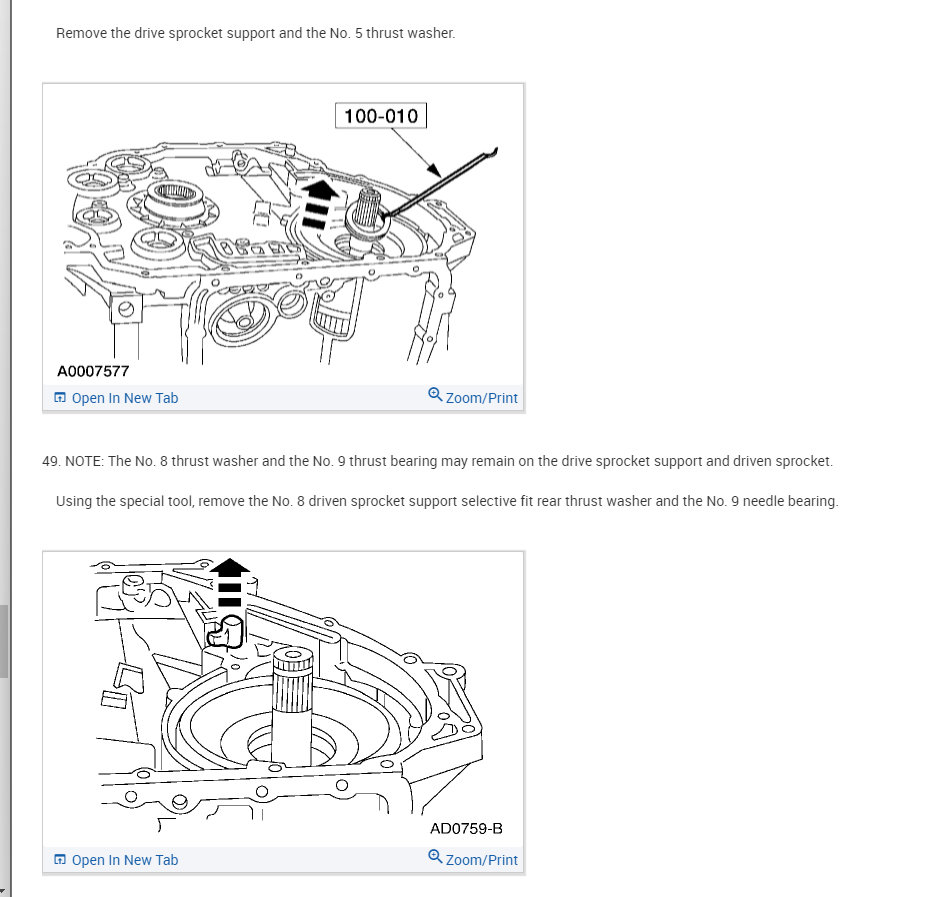 Remove the drive sprocket support and the No. 5 thrust washer.

100-010

A0007577

Open In New Tab

Zoom/Print

49. NOTE: The No. 8 thrust washer and the No. 9 thrust bearing may remain on the drive sprocket support and driven sprocket.

Using the special tool, remove the No. 8 driven sprocket support selective fit rear thrust washer and the No. 9 needle bearing.

AD0759-B

Open In New Tab

Zoom/Print