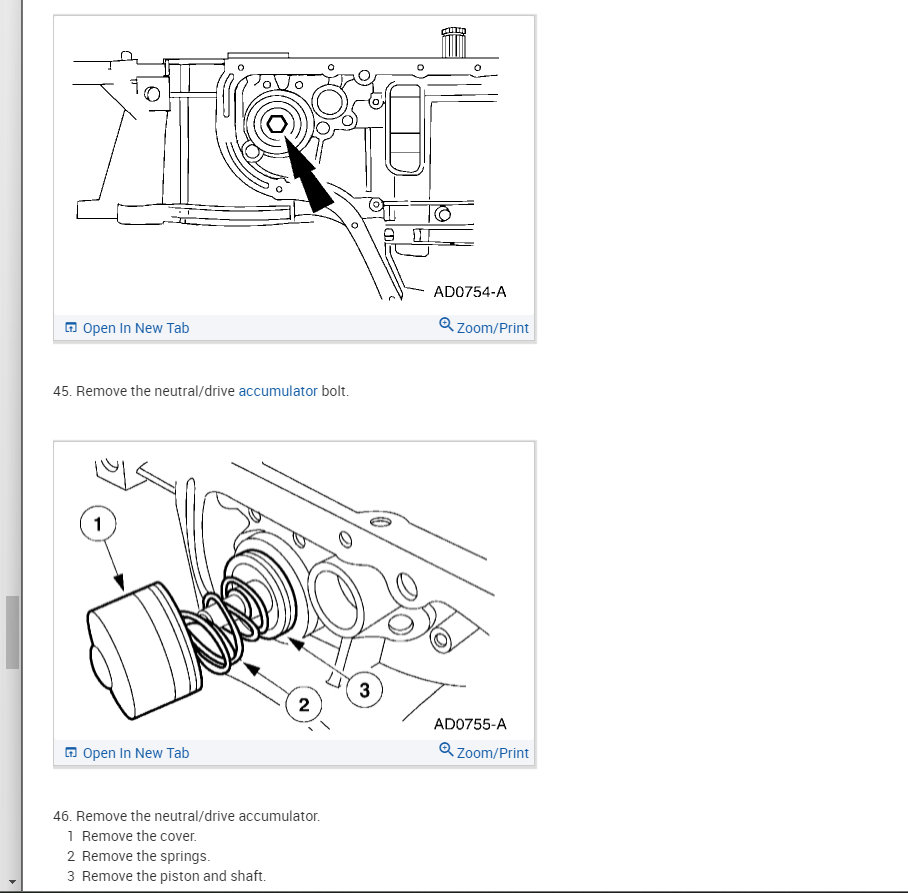 AD0754-A

Open In New Tab

Zoom/Print

45. Remove the neutral/drive accumulator bolt.

1

2

3

AD0755-A

Open In New Tab

Zoom/Print

46. Remove the neutral/drive accumulator.
1 Remove the cover.
2 Remove the springs.
3 Remove the piston and shaft.