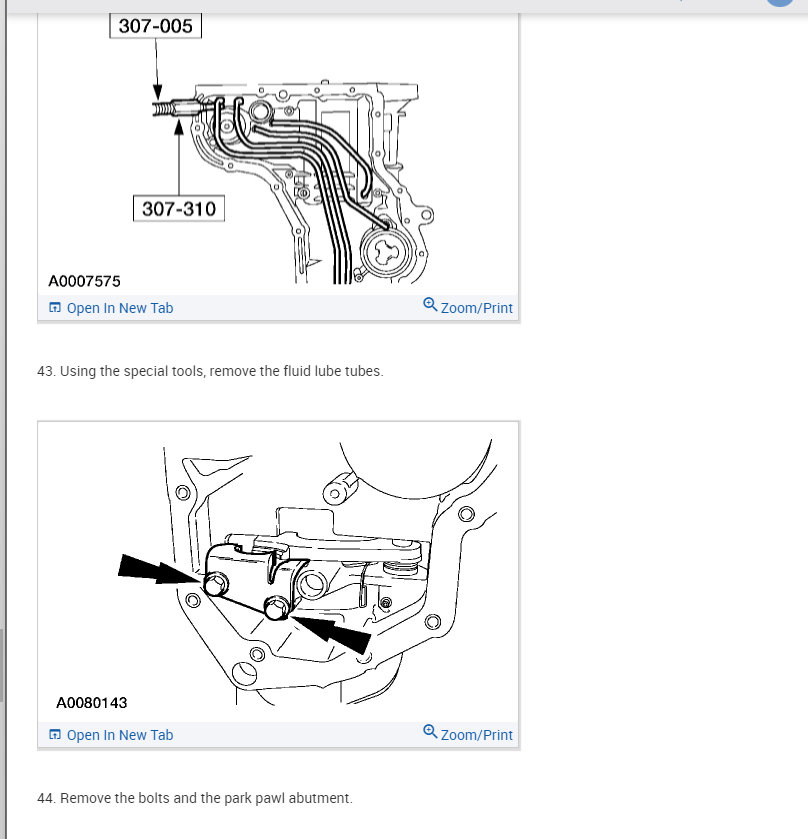 307-005

307-310

A0007575

Open In New Tab

Zoom/Print

43. Using the special tools, remove the fluid lube tubes.

A0080143

Open In New Tab

Zoom/Print

44. Remove the bolts and the park pawl abutment.