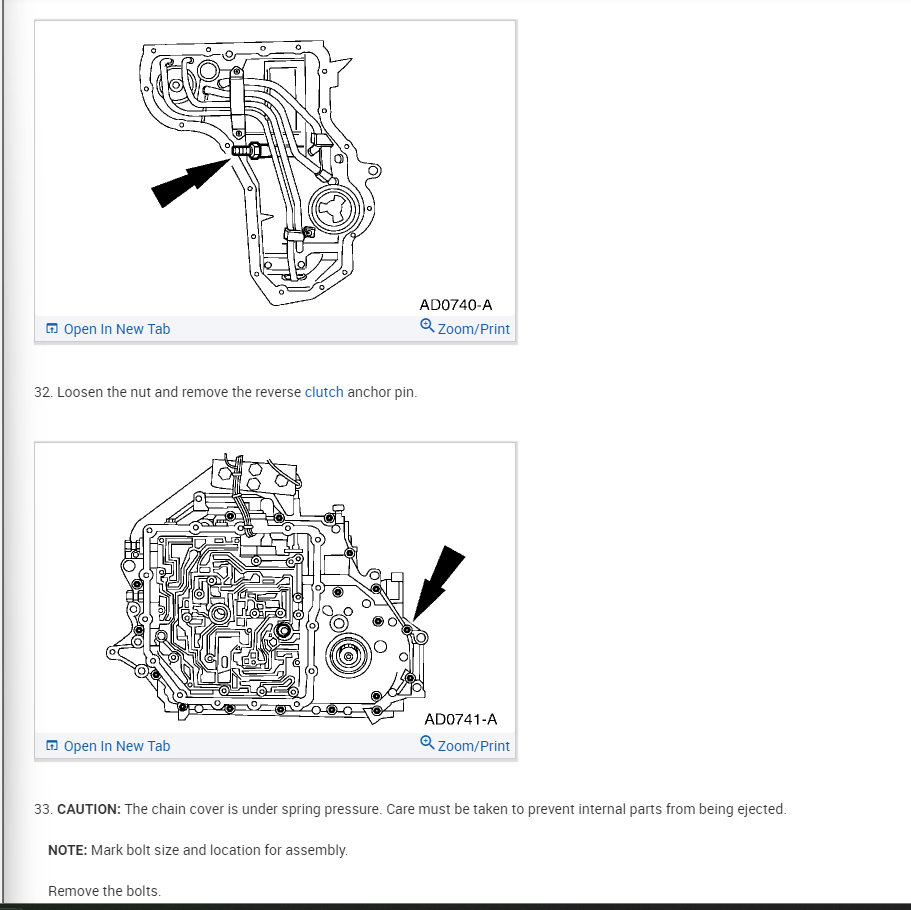 AD0740-A

Open In New Tab

Zoom/Print

32. Loosen the nut and remove the reverse clutch anchor pin.

AD0741-A

Open In New Tab

Zoom/Print

33. CAUTION: The chain cover is under spring pressure. Care must be taken to prevent internal parts from being ejected.

NOTE: Mark bolt size and location for assembly.

Remove the bolts.