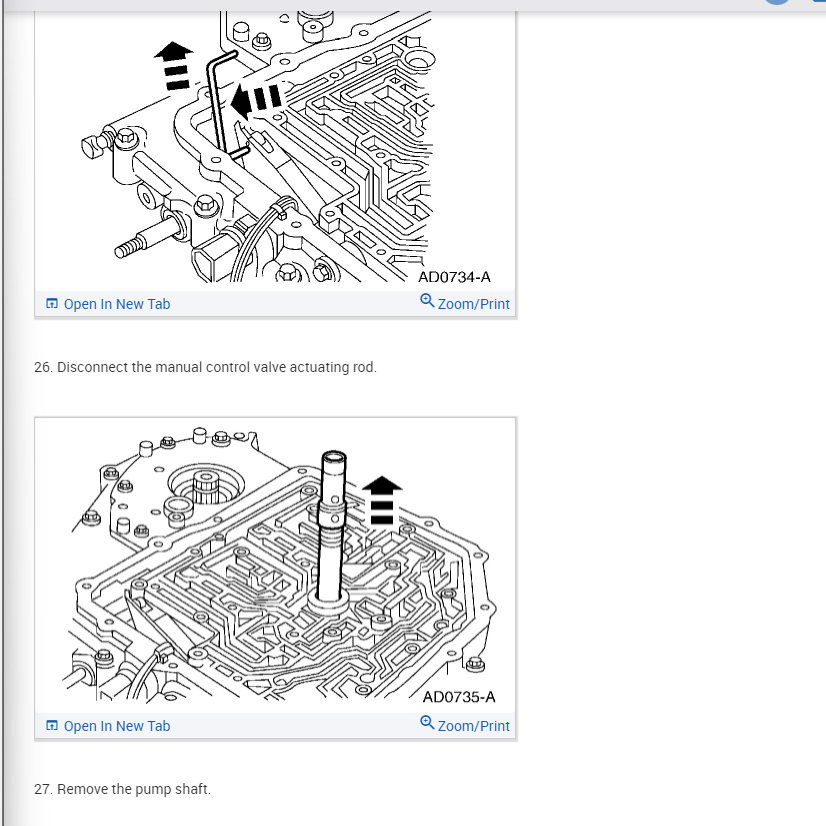 AD0734-A

Open In New Tab

Zoom/Print

26. Disconnect the manual control valve actuating rod.

AD0735-A

Open In New Tab

Zoom/Print

27. Remove the pump shaft.