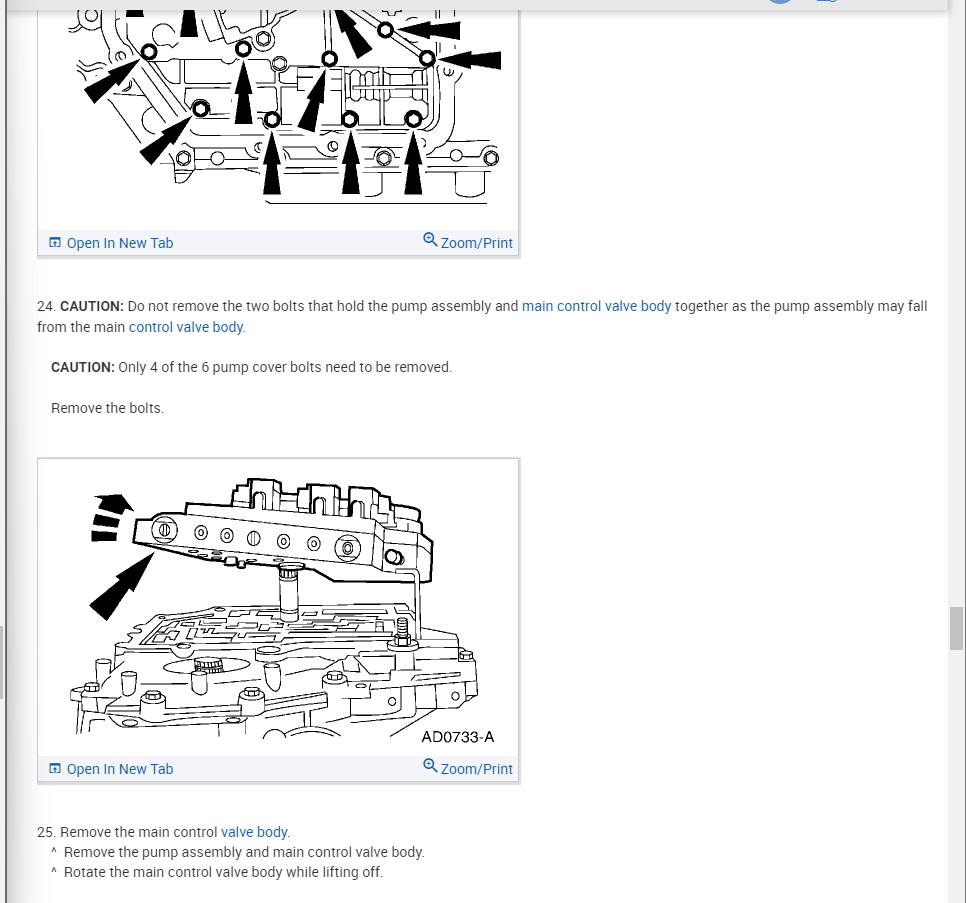 Open In New Tab

Zoom/Print

24. CAUTION: Do not remove the two bolts that hold the pump assembly and main control valve body together as the pump assembly may fall from the main control valve body.

CAUTION: Only 4 of the 6 pump cover bolts need to be removed.

Remove the bolts.

AD0733-A

Open In New Tab

Zoom/Print

25. Remove the main control valve body.

^ Remove the pump assembly and main control valve body.

^ Rotate the main control valve body while lifting off.