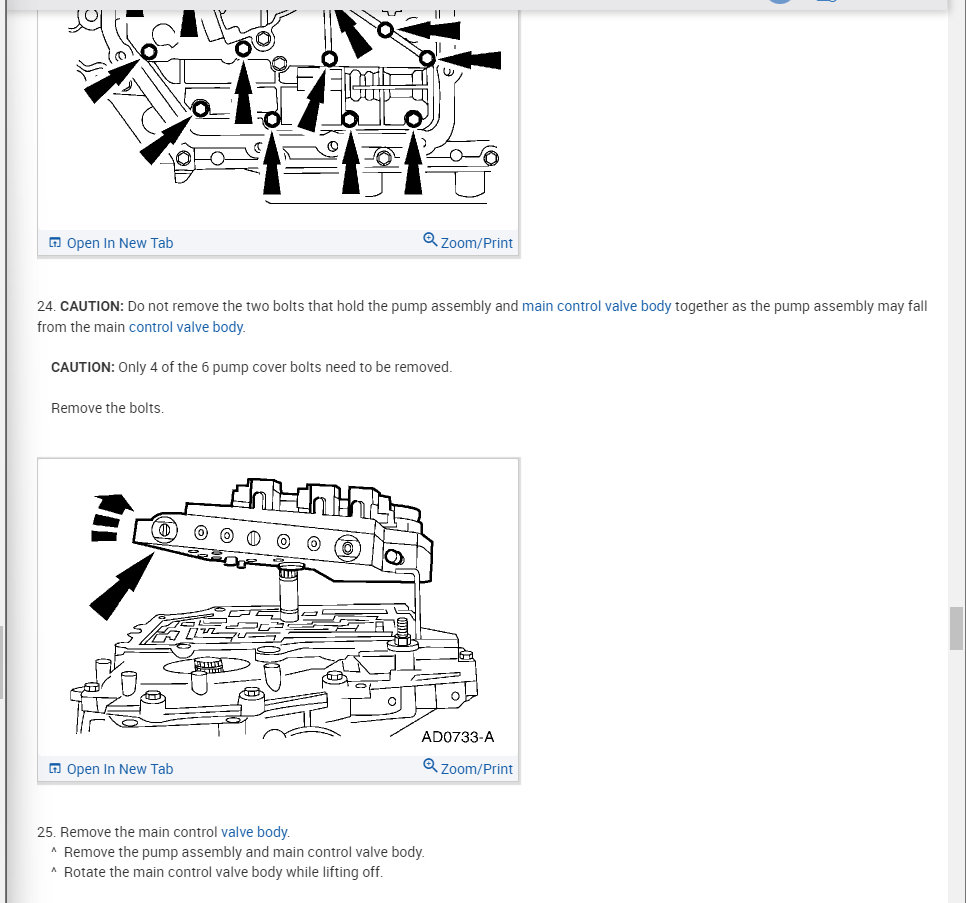 Open In New Tab

Zoom/Print

24. CAUTION: Do not remove the two bolts that hold the pump assembly and main control valve body together as the pump assembly may fall from the main control valve body.

CAUTION: Only 4 of the 6 pump cover bolts need to be removed.

Remove the bolts.

AD0733-A

Open In New Tab

Zoom/Print

25. Remove the main control valve body.
^ Remove the pump assembly and main control valve body.
^ Rotate the main control valve body while lifting off.