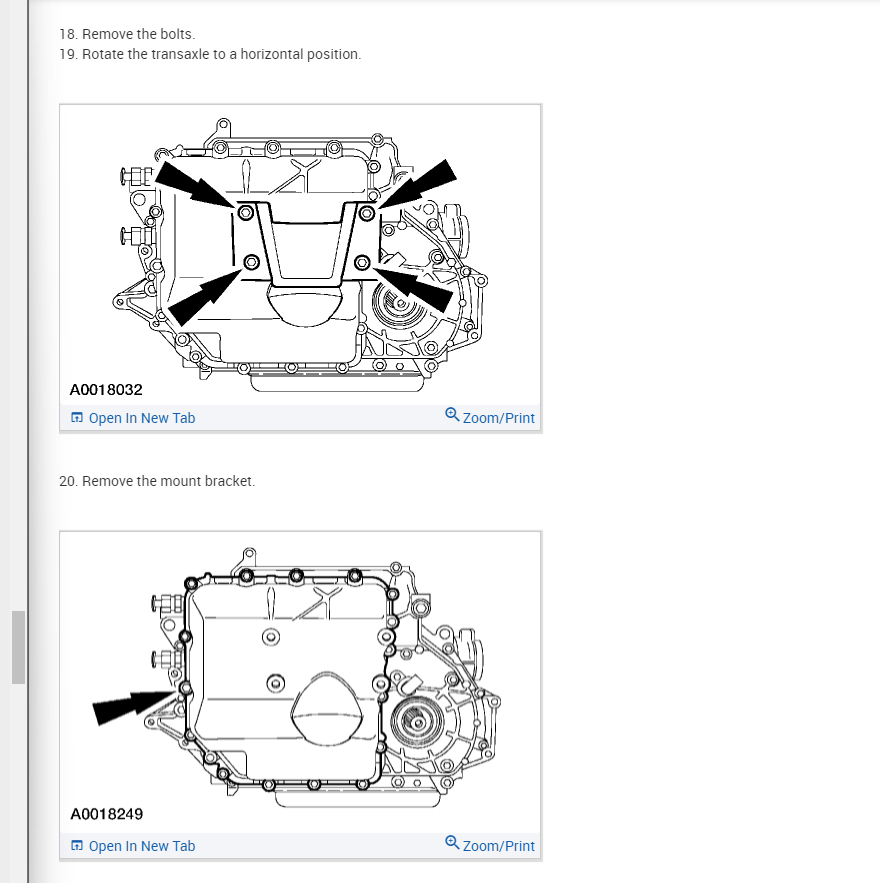 18. Remove the bolts.
19. Rotate the transaxle to a horizontal position.

A0018032

Open In New Tab    Zoom/Print

20. Remove the mount bracket.

A0018249

Open In New Tab    Zoom/Print