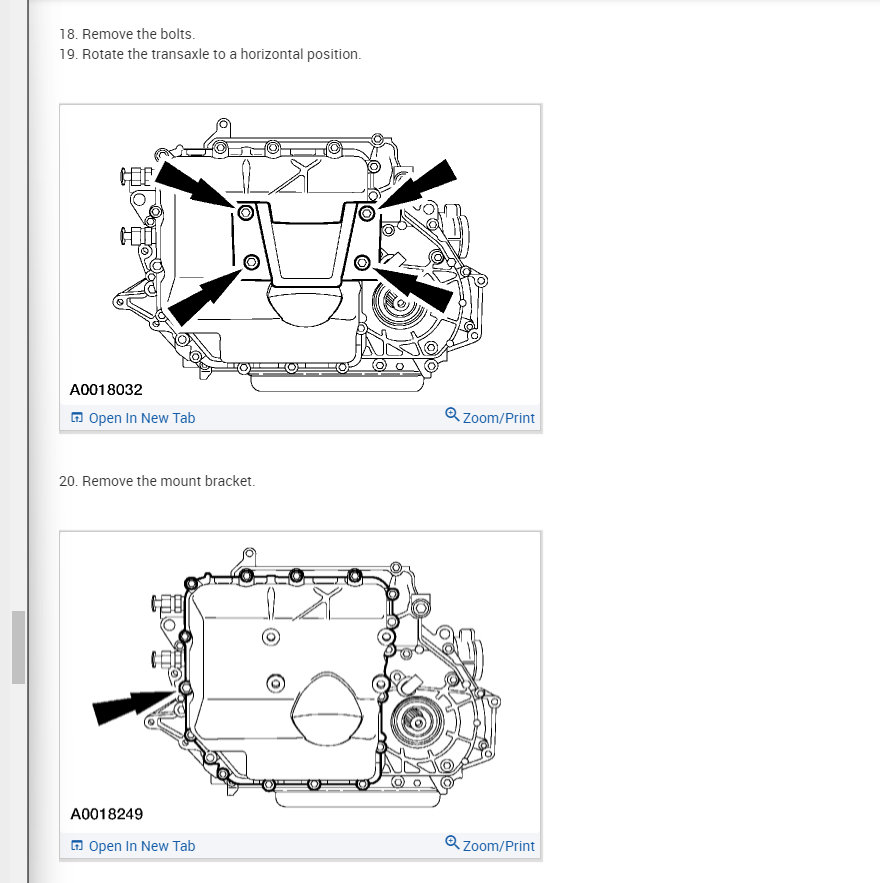 18. Remove the bolts.
19. Rotate the transaxle to a horizontal position.

A0018032

Open In New Tab    Zoom/Print

20. Remove the mount bracket.

A0018249

Open In New Tab    Zoom/Print