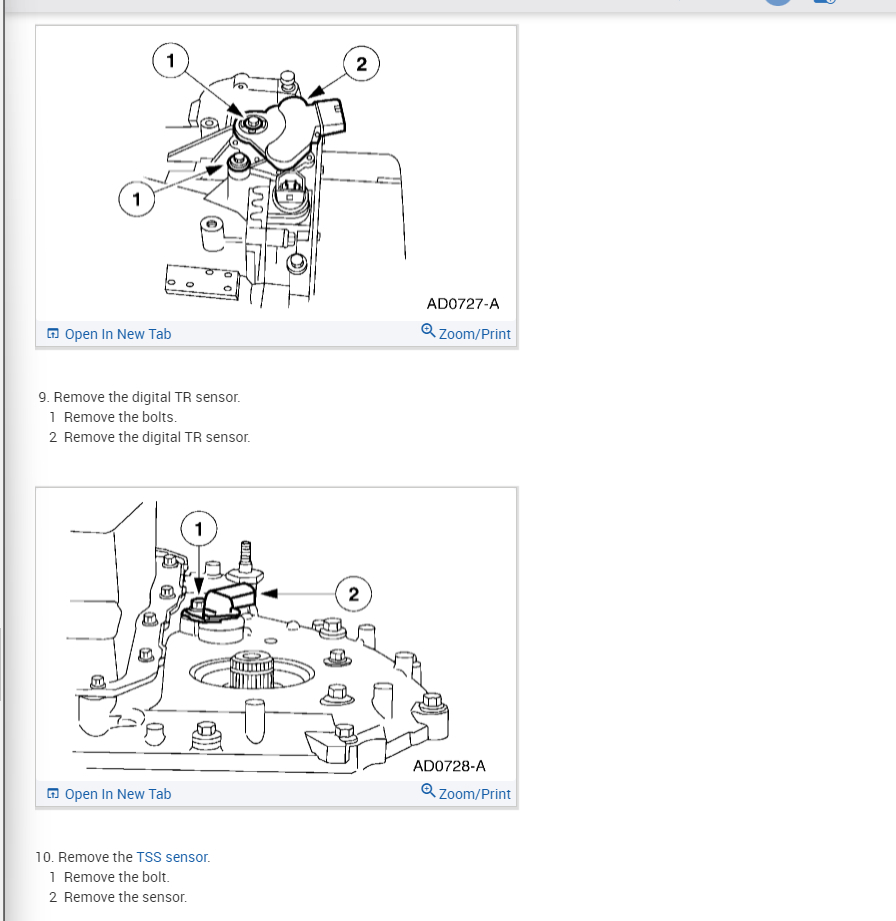 1
2
1
AD0727-A
Open In New Tab
Zoom/Print

9. Remove the digital TR sensor.
1 Remove the bolts.
2 Remove the digital TR sensor.

1
2
AD0728-A
Open In New Tab
Zoom/Print

10. Remove the TSS sensor.
1 Remove the bolt.
2 Remove the sensor.