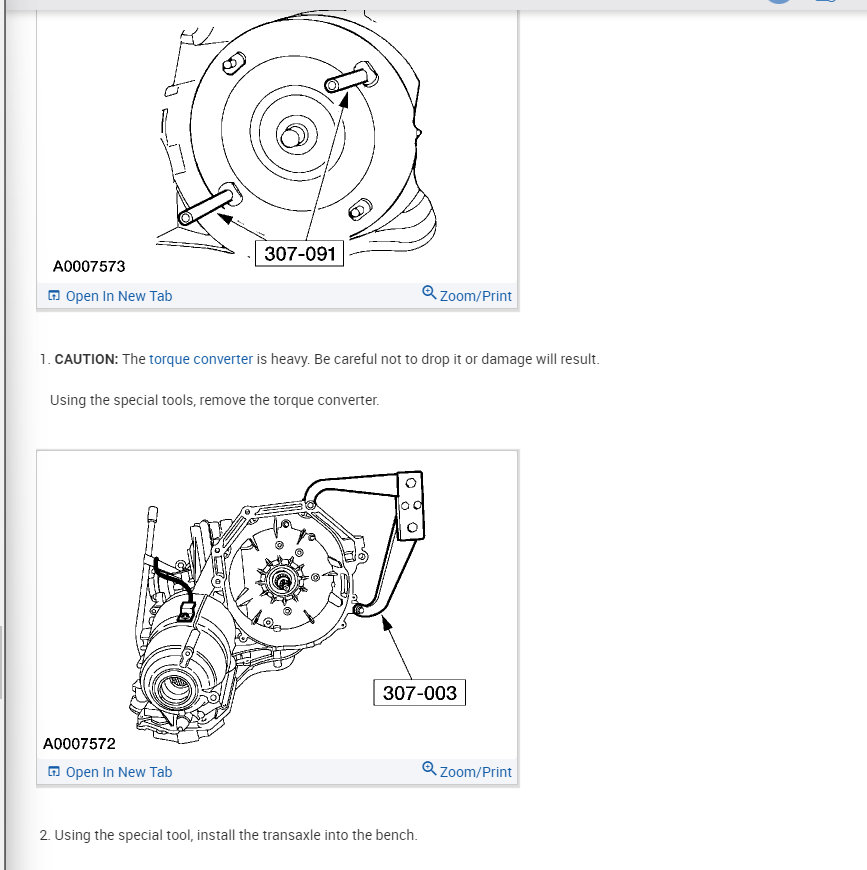 307-091

A0007573

Open In New Tab

Zoom/Print

1. **CAUTION:** The torque converter is heavy. Be careful not to drop it or damage will result.

Using the special tools, remove the torque converter.

307-003

A0007572

Open In New Tab

Zoom/Print

2. Using the special tool, install the transaxle into the bench.