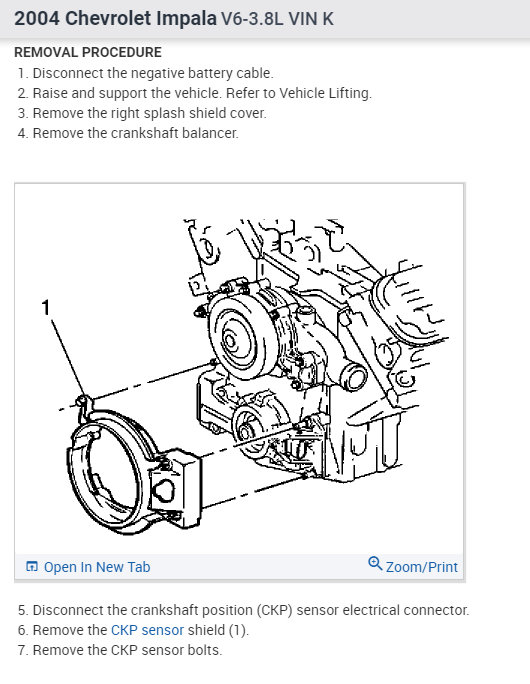 2004 Chevrolet Impala V6-3.8L VIN K

REMOVAL PROCEDURE

1. Disconnect the negative battery cable.
2. Raise and support the vehicle. Refer to Vehicle Lifting.
3. Remove the right splash shield cover.
4. Remove the crankshaft balancer.

1

Open In New Tab

Zoom/Print

5. Disconnect the crankshaft position (CKP) sensor electrical connector.
6. Remove the CKP sensor shield (1).
7. Remove the CKP sensor bolts.