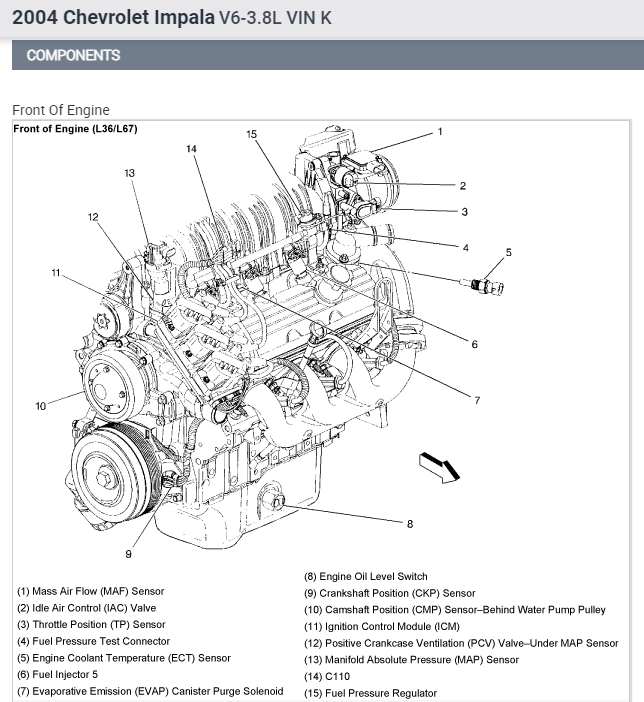 2004 Chevrolet Impala V6-3.8L VIN K

COMPONENTS

Front Of Engine

Front of Engine (L36/L67)

15
1
14
13
2
12
3
4
5
11
6
7
10
8
9

(1) Mass Air Flow (MAF) Sensor
(2) Idle Air Control (IAC) Valve
(3) Throttle Position (TP) Sensor
(4) Fuel Pressure Test Connector
(5) Engine Coolant Temperature (ECT) Sensor
(6) Fuel Injector 5
(7) Evaporative Emission (EVAP) Canister Purge Solenoid

(8) Engine Oil Level Switch
(9) Crankshaft Position (CKP) Sensor
(10) Camshaft Position (CMP) Sensor–Behind Water Pump Pulley
(11) Ignition Control Module (ICM)
(12) Positive Crankcase Ventilation (PCV) Valve–Under MAP Sensor
(13) Manifold Absolute Pressure (MAP) Sensor
(14) C110
(15) Fuel Pressure Regulator