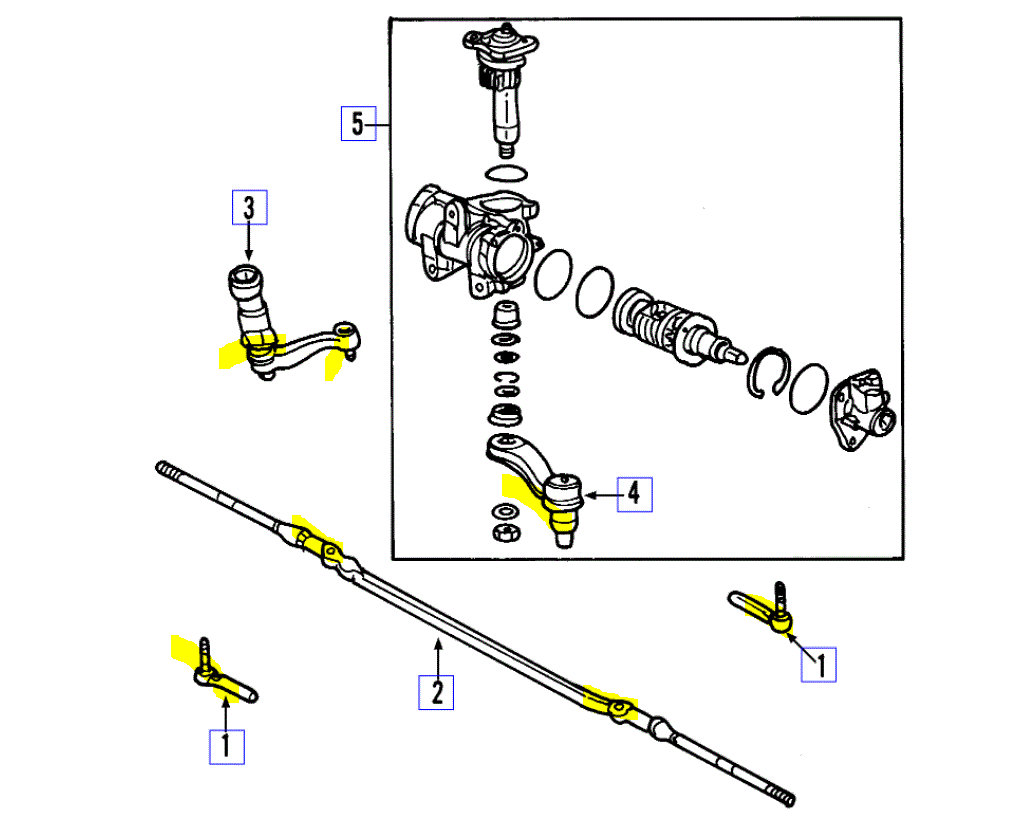 5
3
4
1
2
1