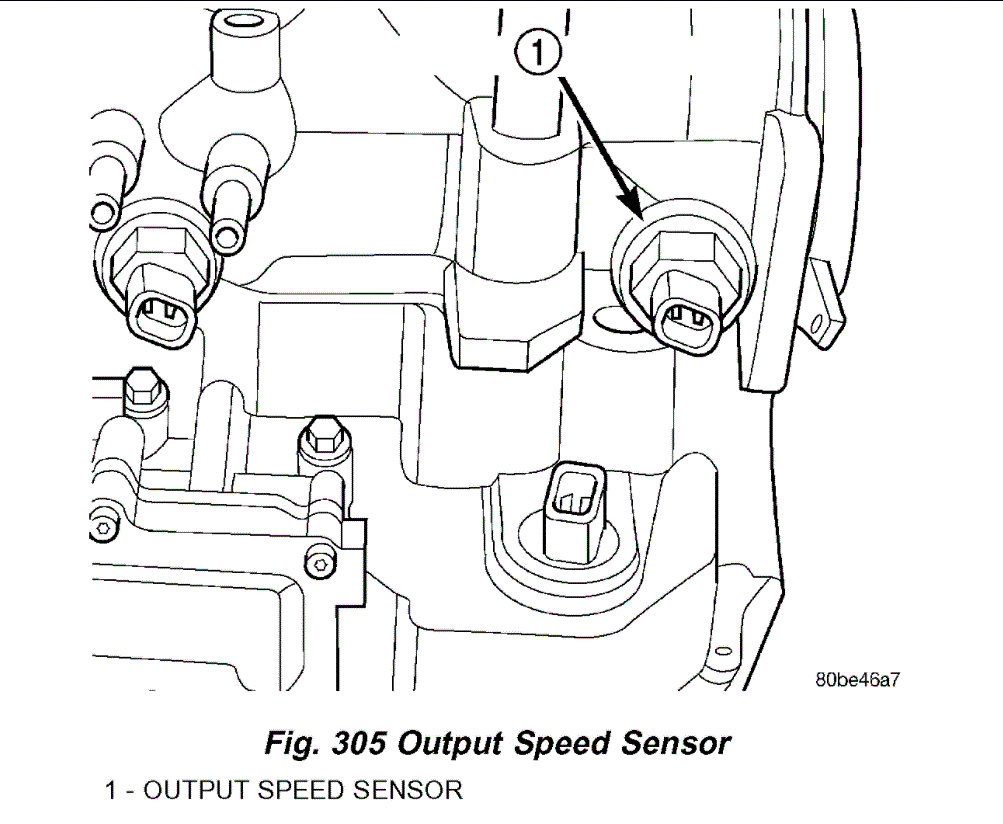 1

80be46a7

Fig. 305 Output Speed Sensor

1 - OUTPUT SPEED SENSOR