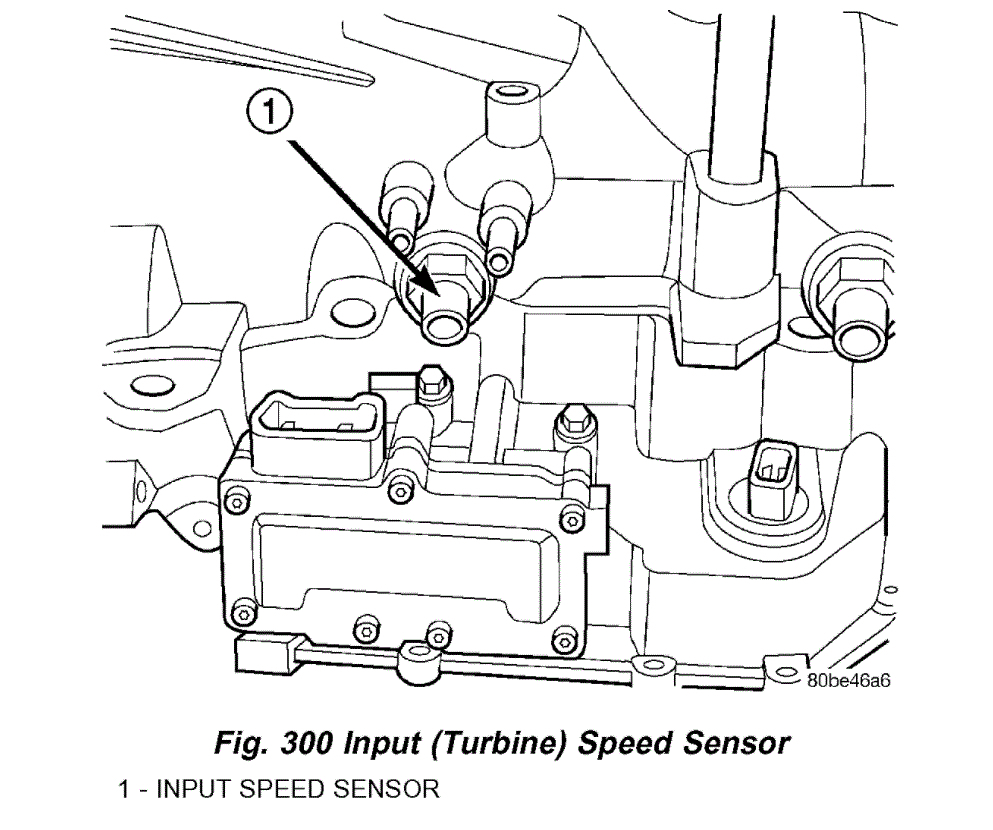 1

80be46a6

Fig. 300 Input (Turbine) Speed Sensor

1 - INPUT SPEED SENSOR